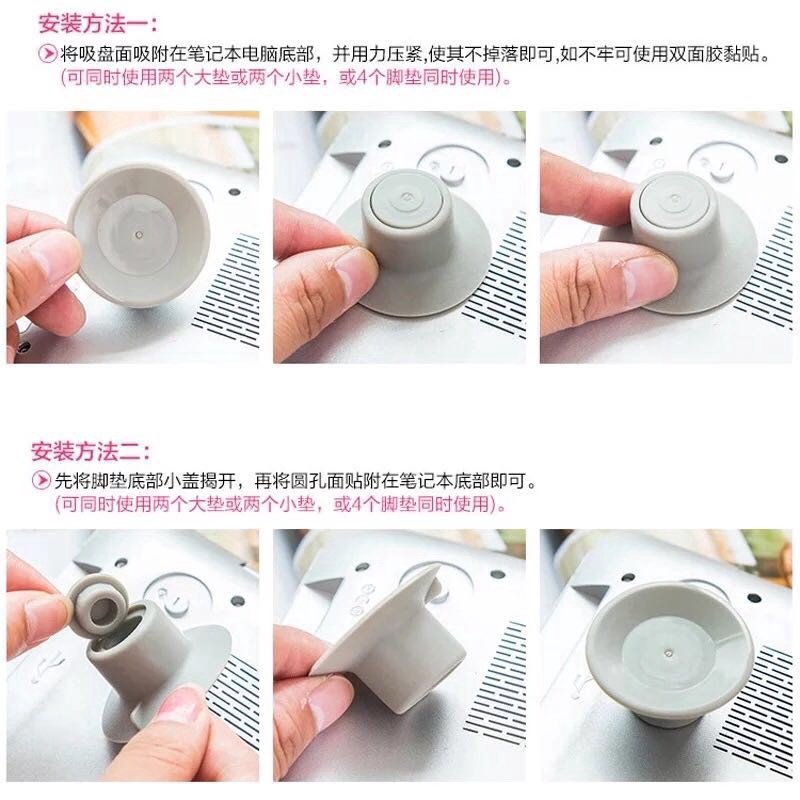 安装方法一：
将吸盘面吸附在笔记本电脑底部，并用力压紧,使其不掉落即可,如不牢可使用双面胶黏贴。
(可同时使用两个大垫或两个小垫，或4个脚垫同时使用)。

安装方法二：
先将脚垫底部小盖揭开，再将圆孔面贴附在笔记本底部即可。
(可同时使用两个大垫或两个小垫，或4个脚垫同时使用)。