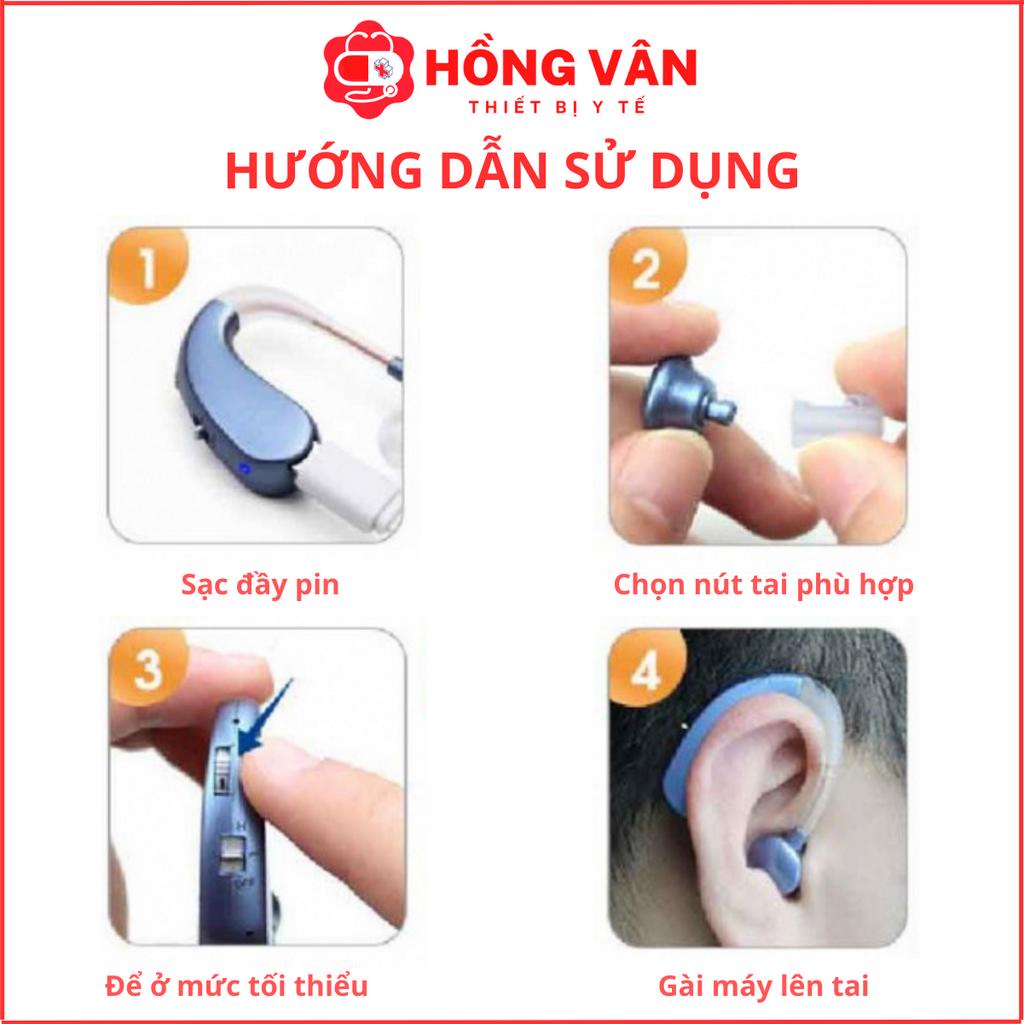 HỒNG VÂN
THIẾT BỊ Y TẾ

HƯỚNG DẪN SỬ DỤNG

1

Sạc đầy pin

2

Chọn nút tai phù hợp

3

Để ở mức tối thiểu

4

Gài máy lên tai