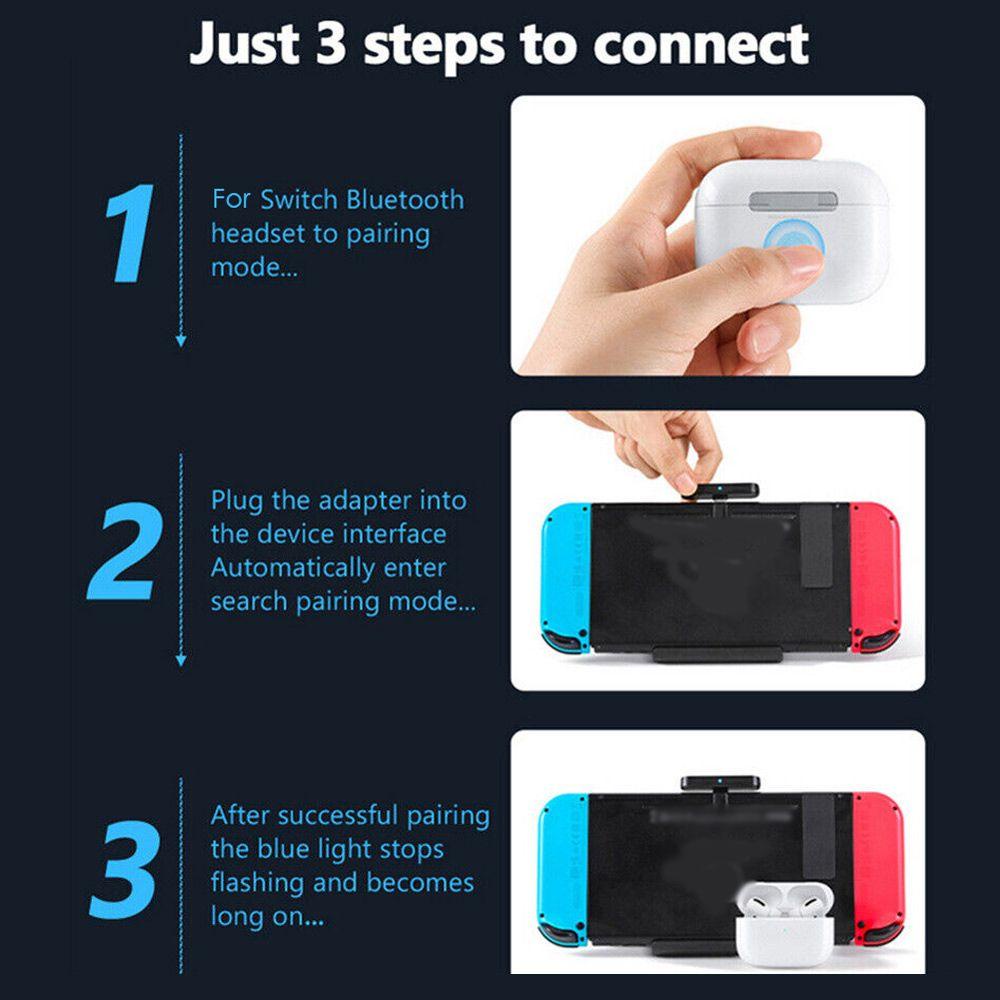 Just 3 steps to connect

1

For Switch Bluetooth headset to pairing mode...

2

Plug the adapter into the device interface Automatically enter search pairing mode...

3

After successful pairing the blue light stops flashing and becomes long on...