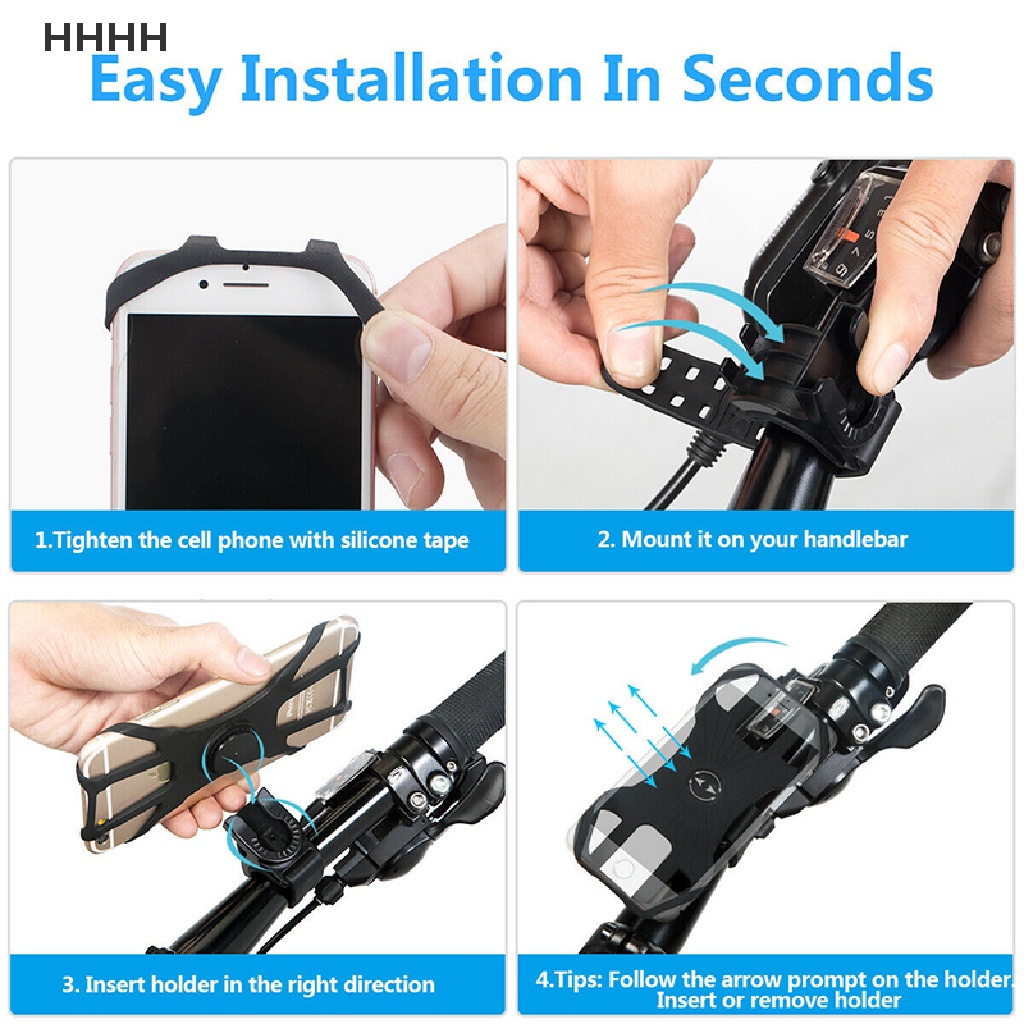 HHHH

Easy Installation In Seconds

1.Tighten the cell phone with silicone tape

2. Mount it on your handlebar

3. Insert holder in the right direction

4.Tips: Follow the arrow prompt on the holder. Insert or remove holder