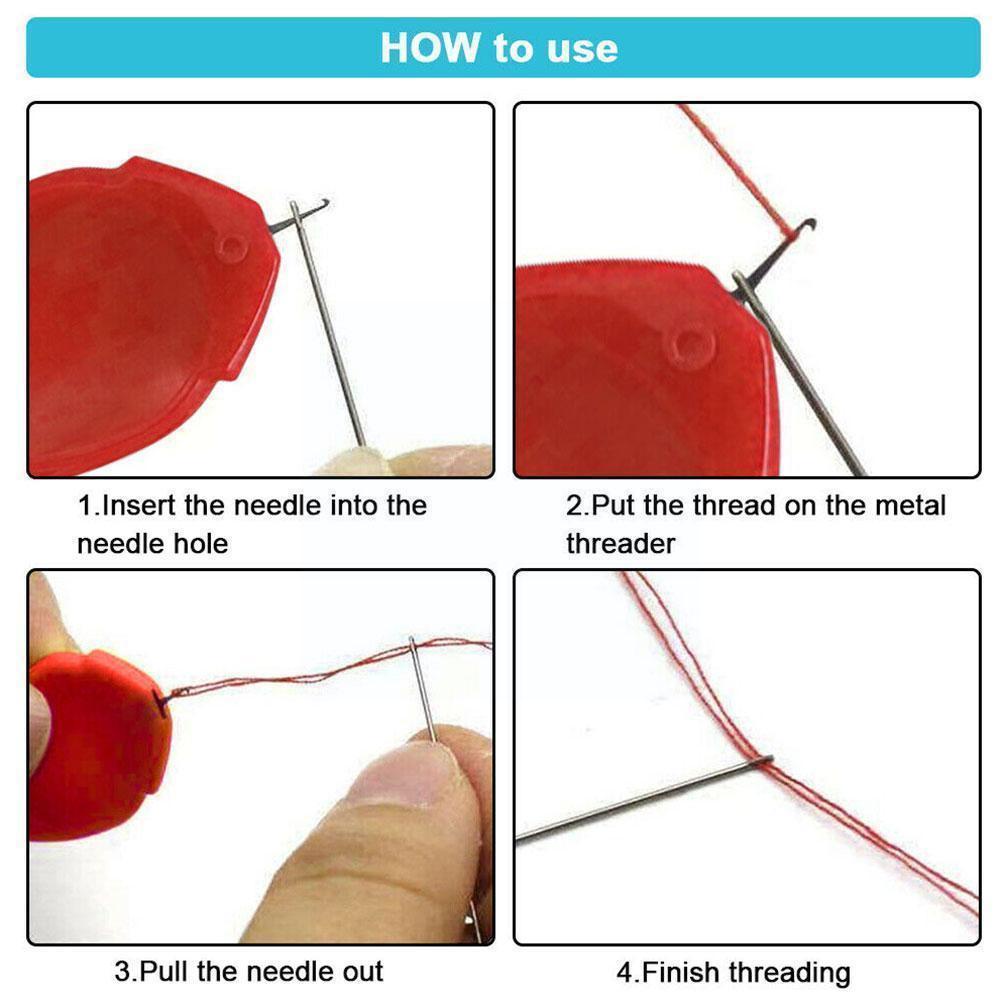 HOW to use

1.Insert the needle into the needle hole

2.Put the thread on the metal threader

3.Pull the needle out

4.Finish threading