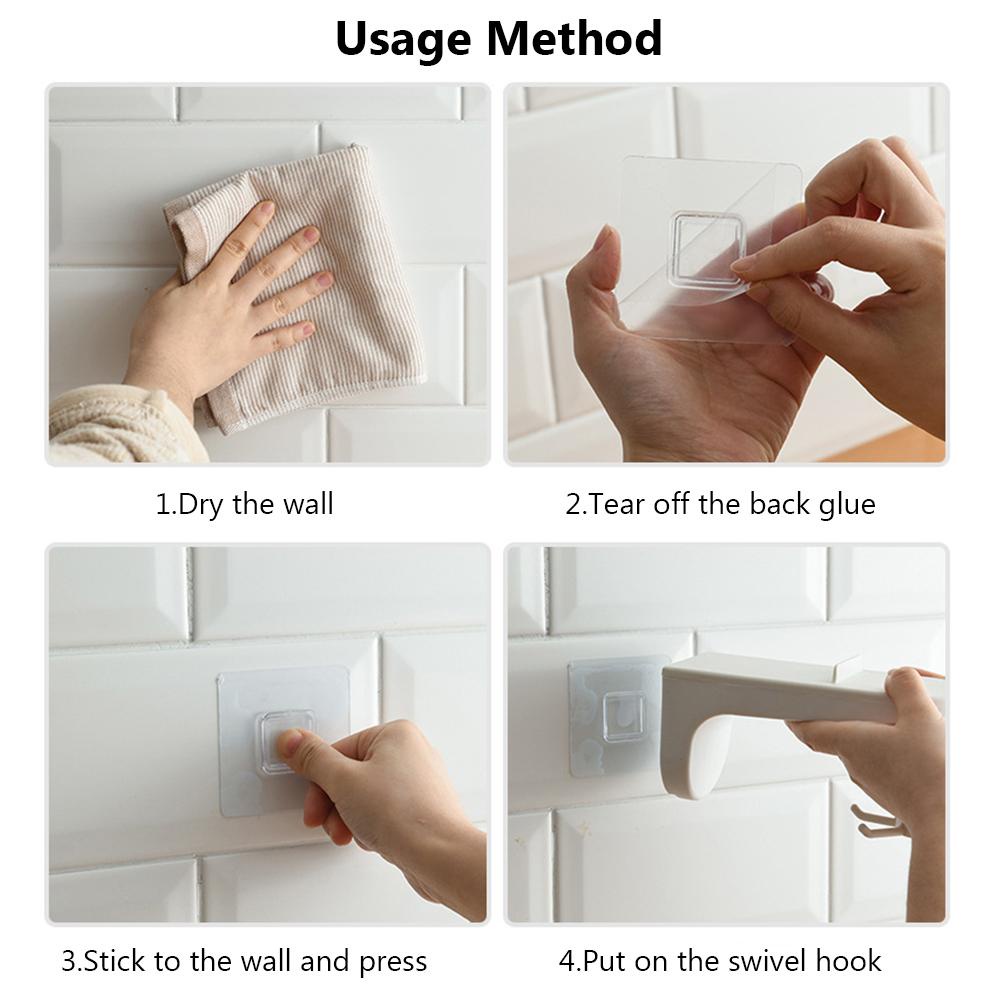 Usage Method

1.Dry the wall

2.Tear off the back glue

3.Stick to the wall and press

4.Put on the swivel hook