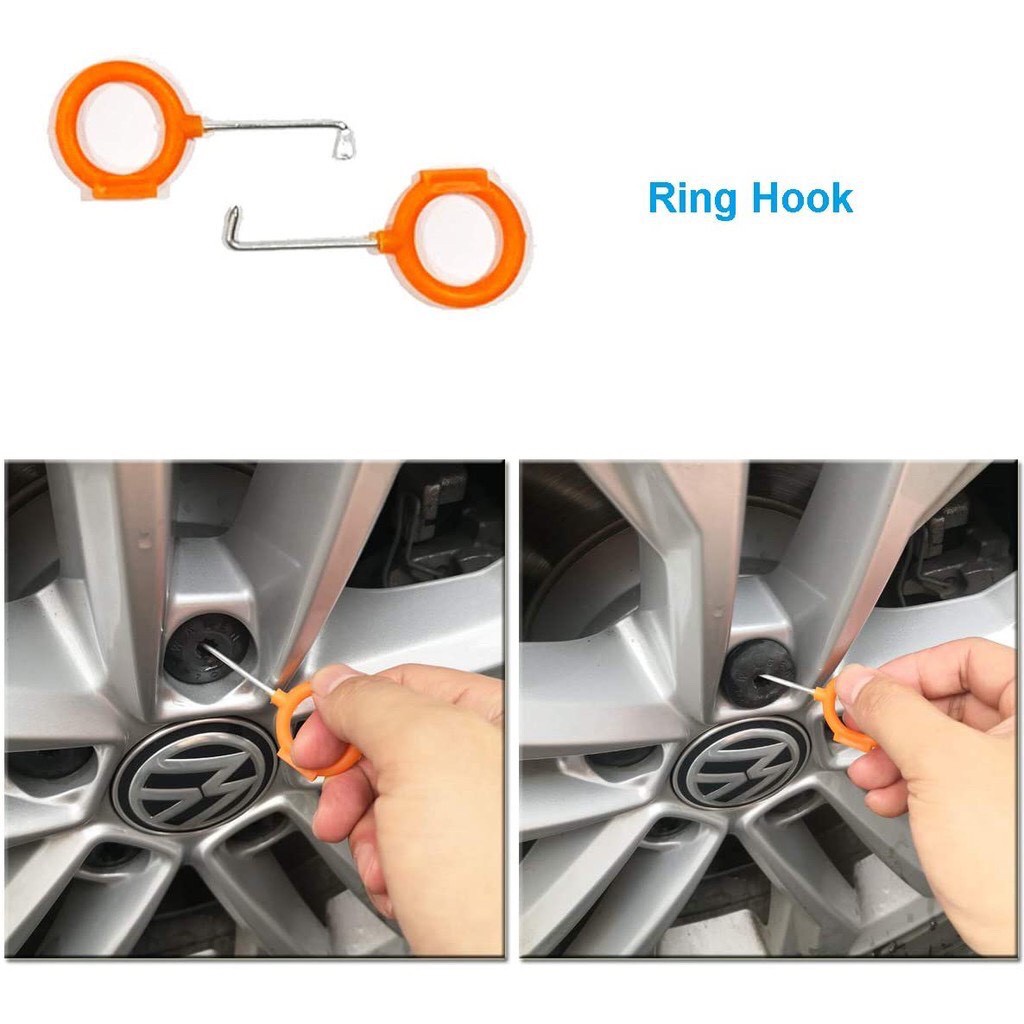 Ring Hook