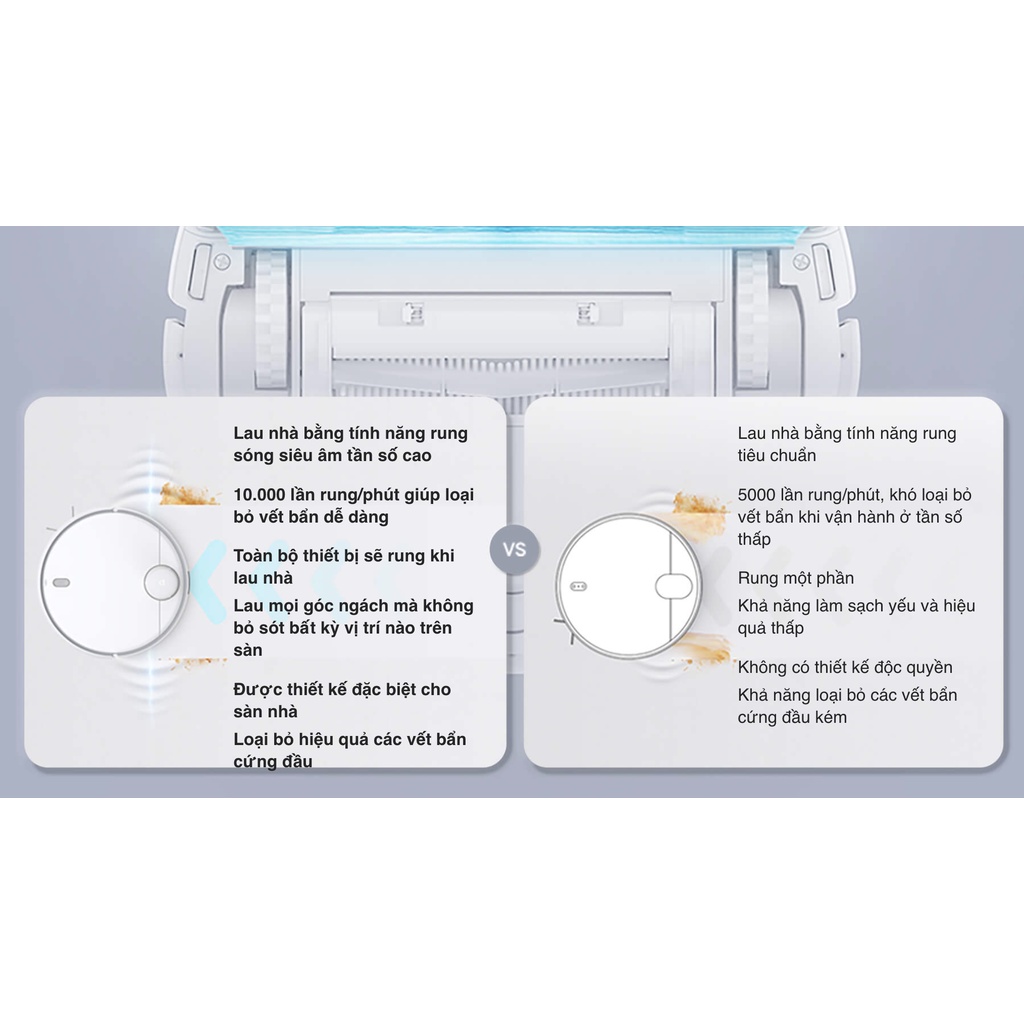 Lau nhà bằng tính năng rung sóng siêu âm tần số cao

10.000 lần rung/phút giúp loại bỏ vết bẩn dễ dàng

Toàn bộ thiết bị sẽ rung khi lau nhà

Lau mọi góc ngách mà không bỏ sót bất kỳ vị trí nào trên sàn

Được thiết kế đặc biệt cho sàn nhà

Loại bỏ hiệu quả các vết bẩn cứng đầu

VS

Lau nhà bằng tính năng rung tiêu chuẩn

5000 lần rung/phút, khó loại bỏ vết bẩn khi vận hành ở tần số thấp

Rung một phần

Khả năng làm sạch yếu và hiệu quả thấp

Không có thiết kế độc quyền

Khả năng loại bỏ các vết bẩn cứng đầu kém