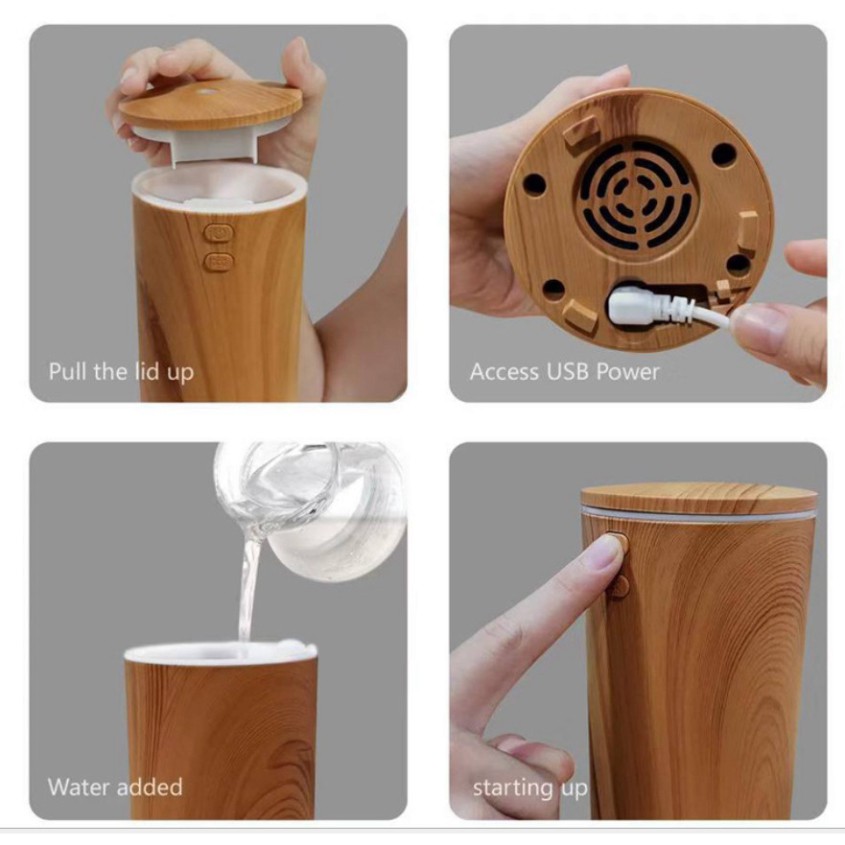 Pull the lid up

Access USB Power

Water added

starting up