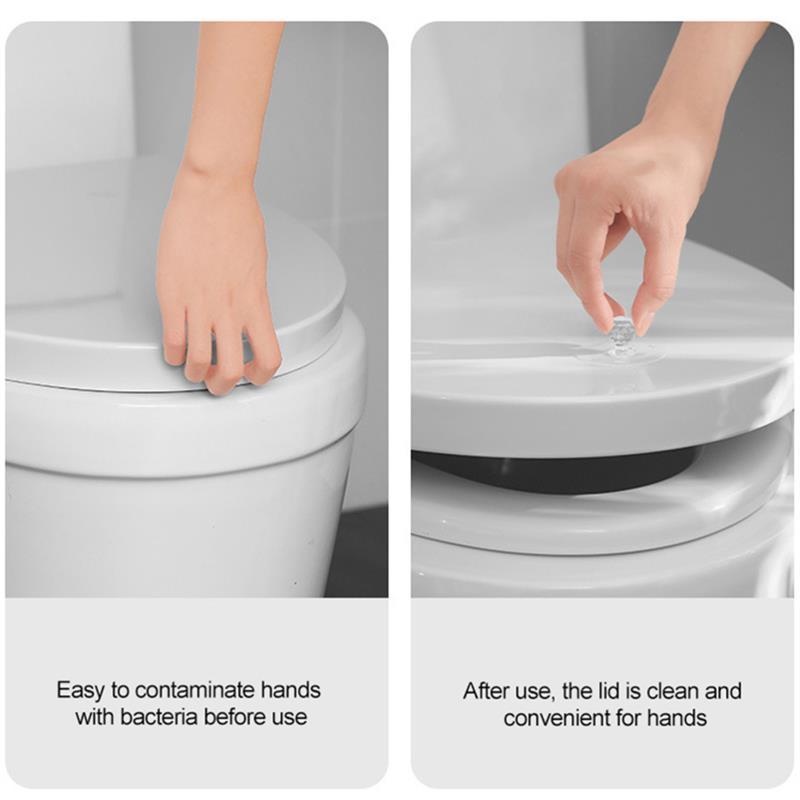 Easy to contaminate hands with bacteria before use

After use, the lid is clean and convenient for hands