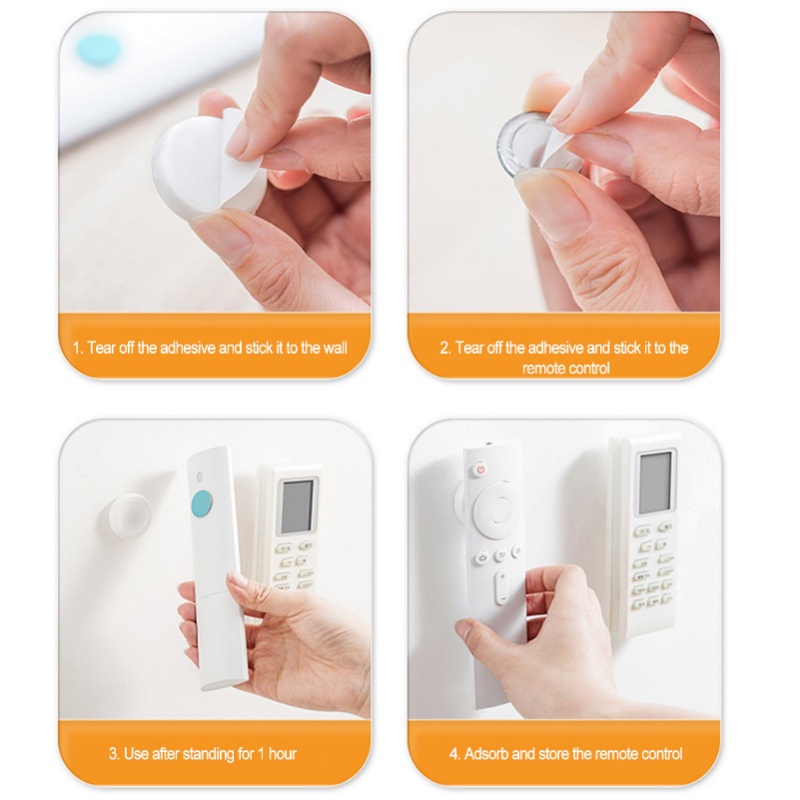 1. Tear off the adhesive and stick it to the wall

2. Tear off the adhesive and stick it to the remote control

3. Use after standing for 1 hour

4. Adsorb and store the remote control