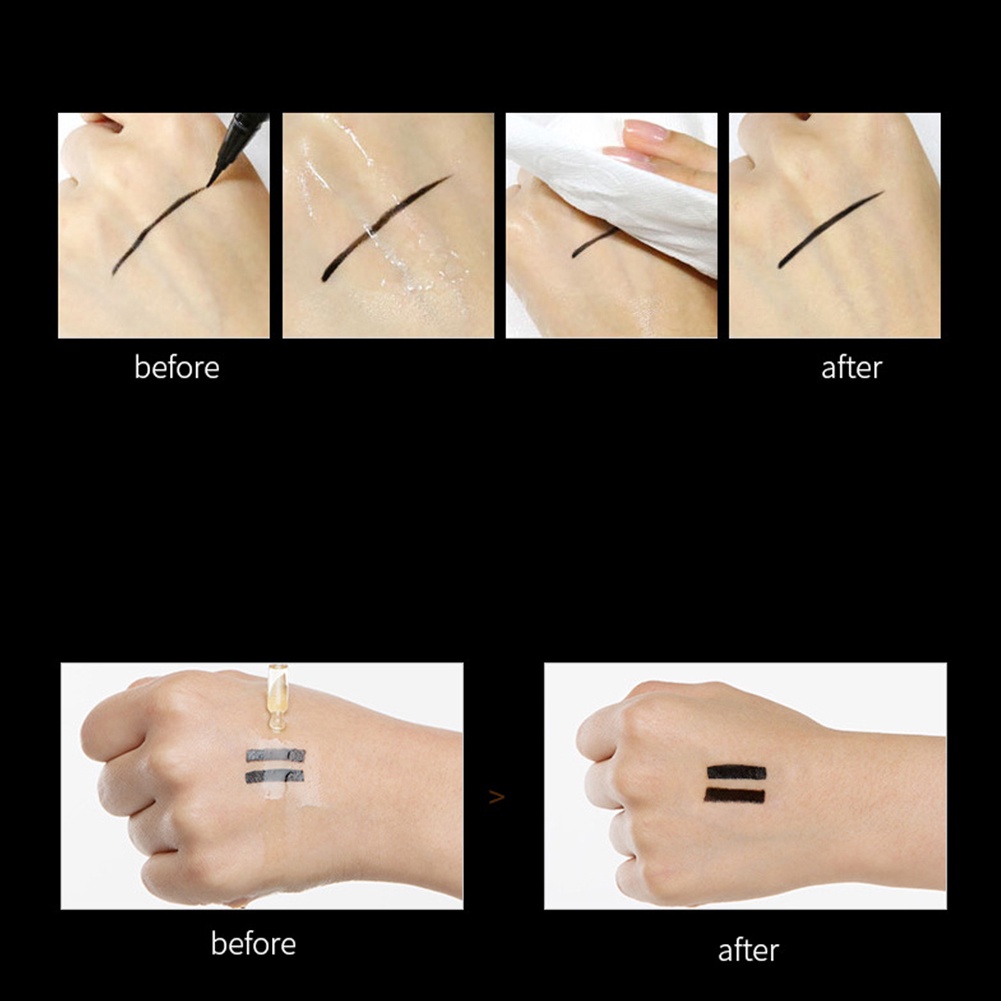 before

after

>

before

after