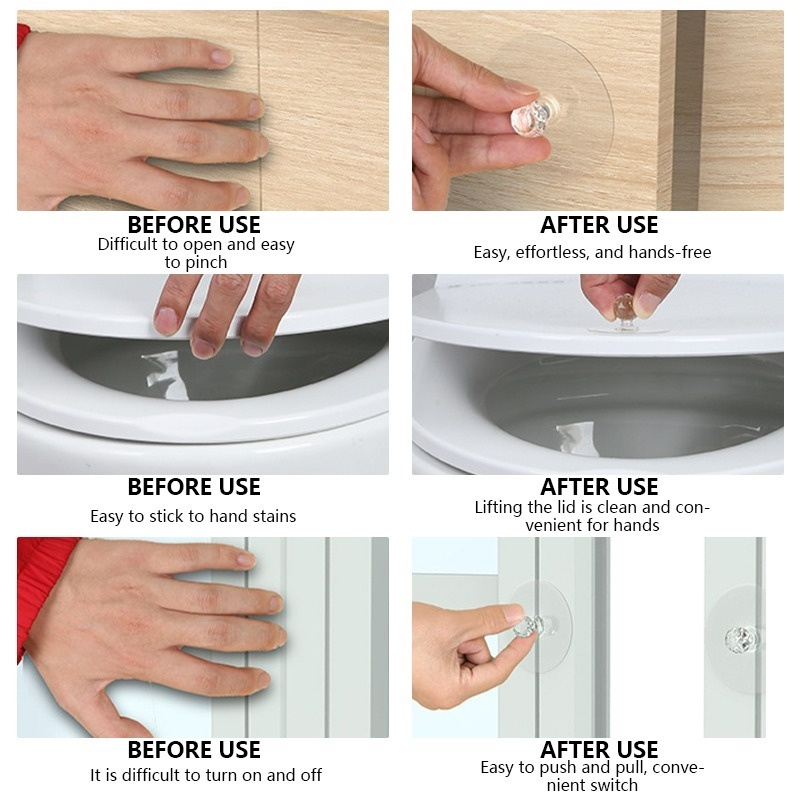 BEFORE USE
Difficult to open and easy to pinch

AFTER USE
Easy, effortless, and hands-free

BEFORE USE
Easy to stick to hand stains

AFTER USE
Lifting the lid is clean and convenient for hands

BEFORE USE
It is difficult to turn on and off

AFTER USE
Easy to push and pull, convenient switch