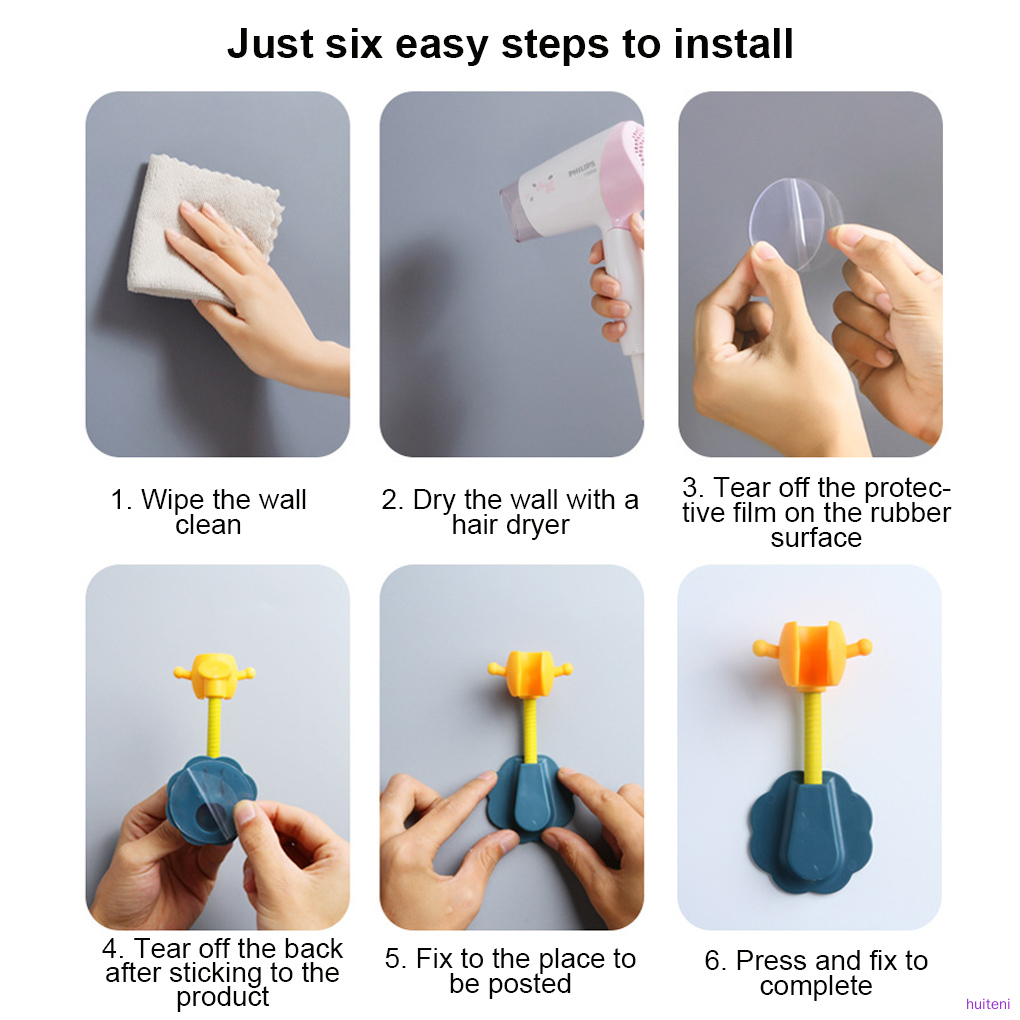 Just six easy steps to install

PHILIPS

1. Wipe the wall clean

2. Dry the wall with a hair dryer

3. Tear off the protective film on the rubber surface

4. Tear off the back after sticking to the product

5. Fix to the place to be posted

6. Press and fix to complete

huiteni