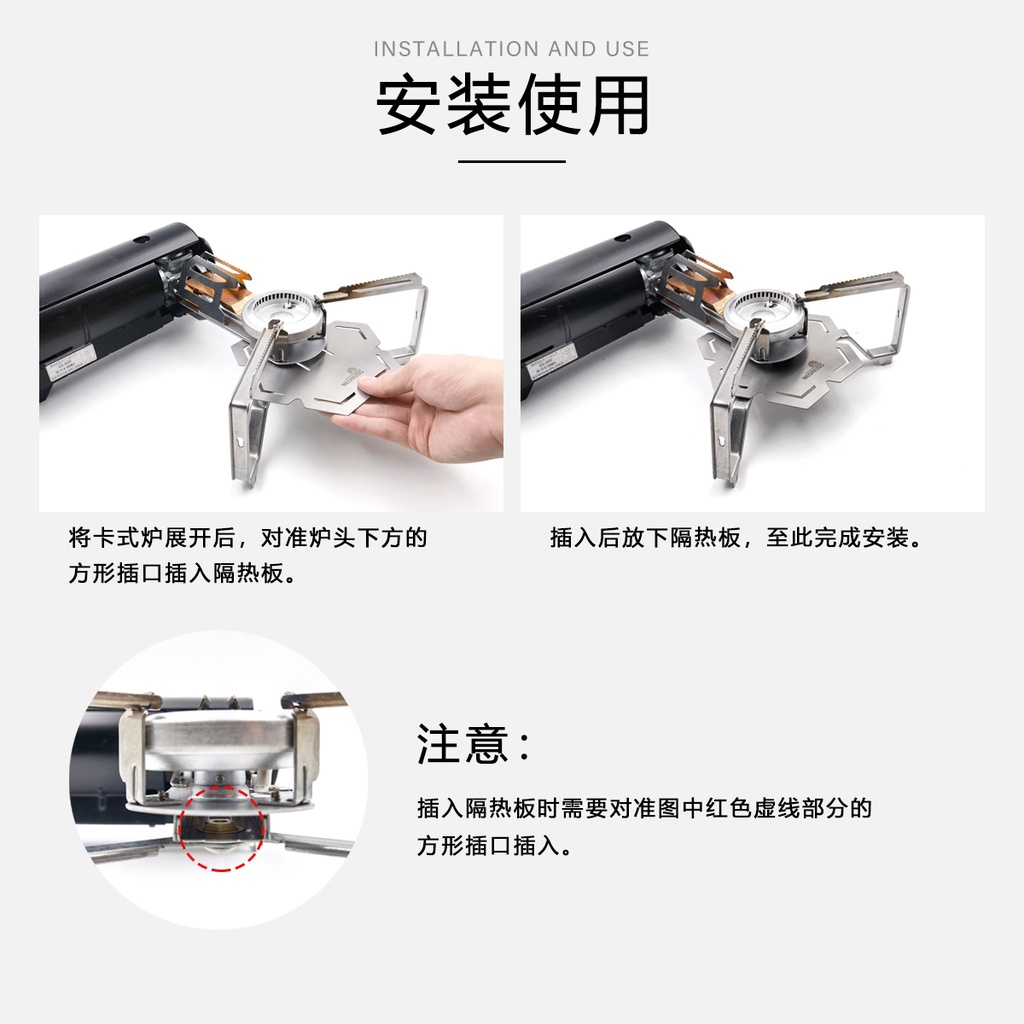 INSTALLATION AND USE

安装使用

将卡式炉展开后，对准炉头下方的方形插口插入隔热板。

插入后放下隔热板，至此完成安装。

注意：

插入隔热板时需要对准图中红色虚线部分的方形插口插入。