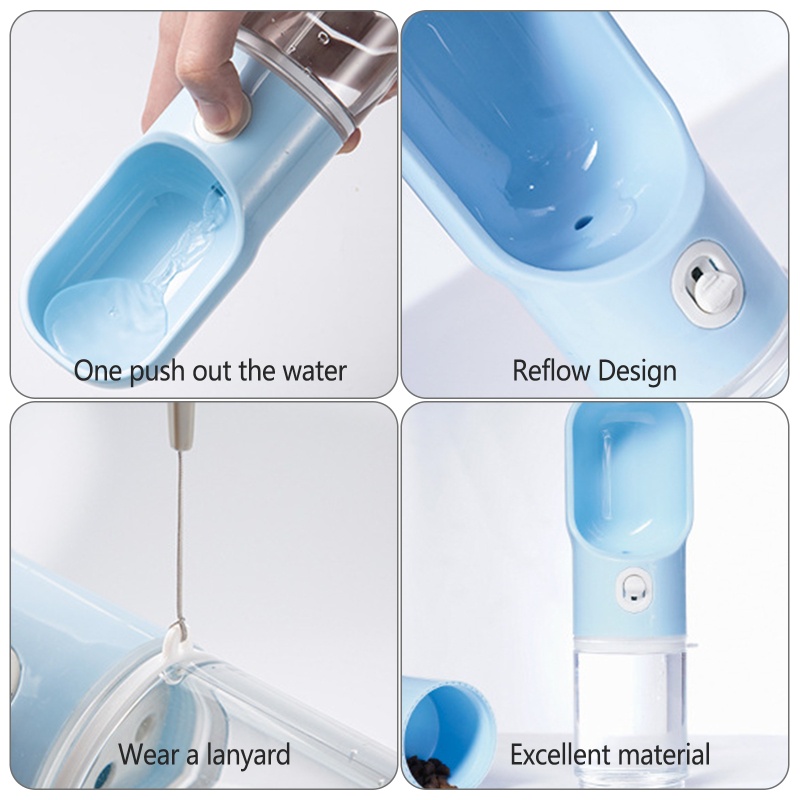 One push out the water

Reflow Design

Wear a lanyard

Excellent material