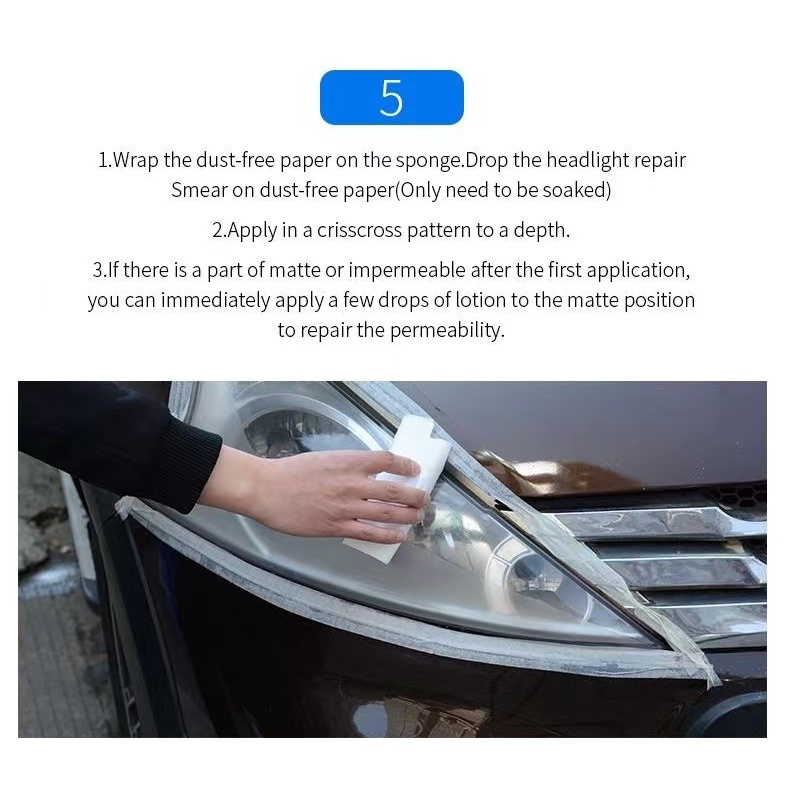 5

1.Wrap the dust-free paper on the sponge.Drop the headlight repair Smear on dust-free paper(Only need to be soaked)

2.Apply in a crisscross pattern to a depth.

3.If there is a part of matte or impermeable after the first application, you can immediately apply a few drops of lotion to the matte position to repair the permeability.