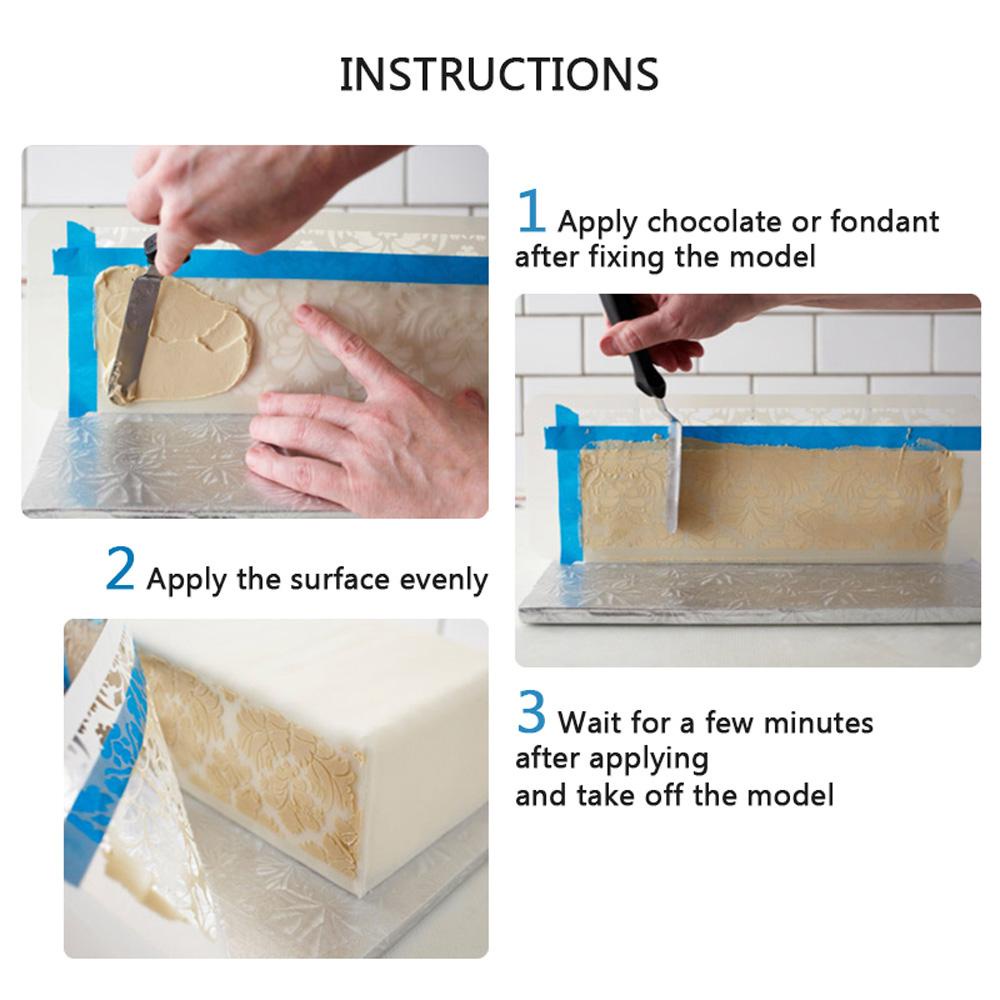 INSTRUCTIONS

1 Apply chocolate or fondant after fixing the model

2 Apply the surface evenly

3 Wait for a few minutes after applying and take off the model