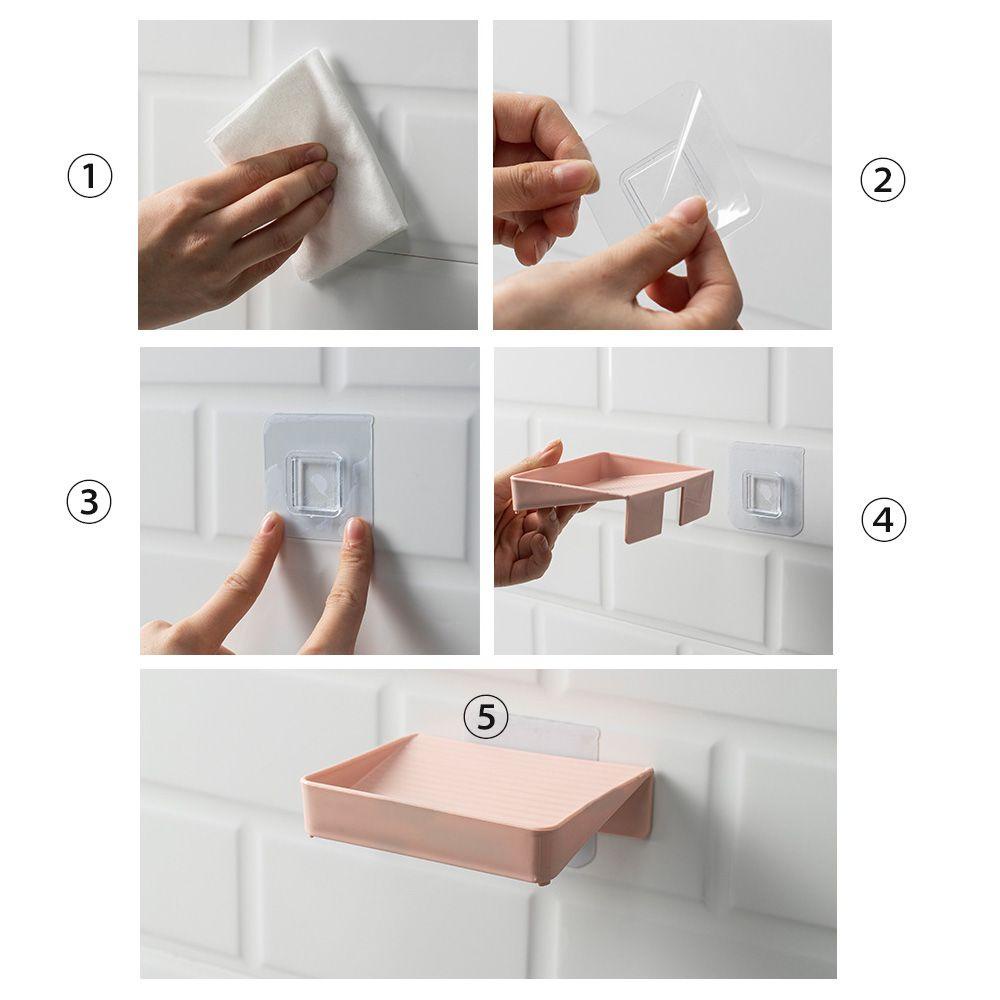 ①

②

③

④

⑤