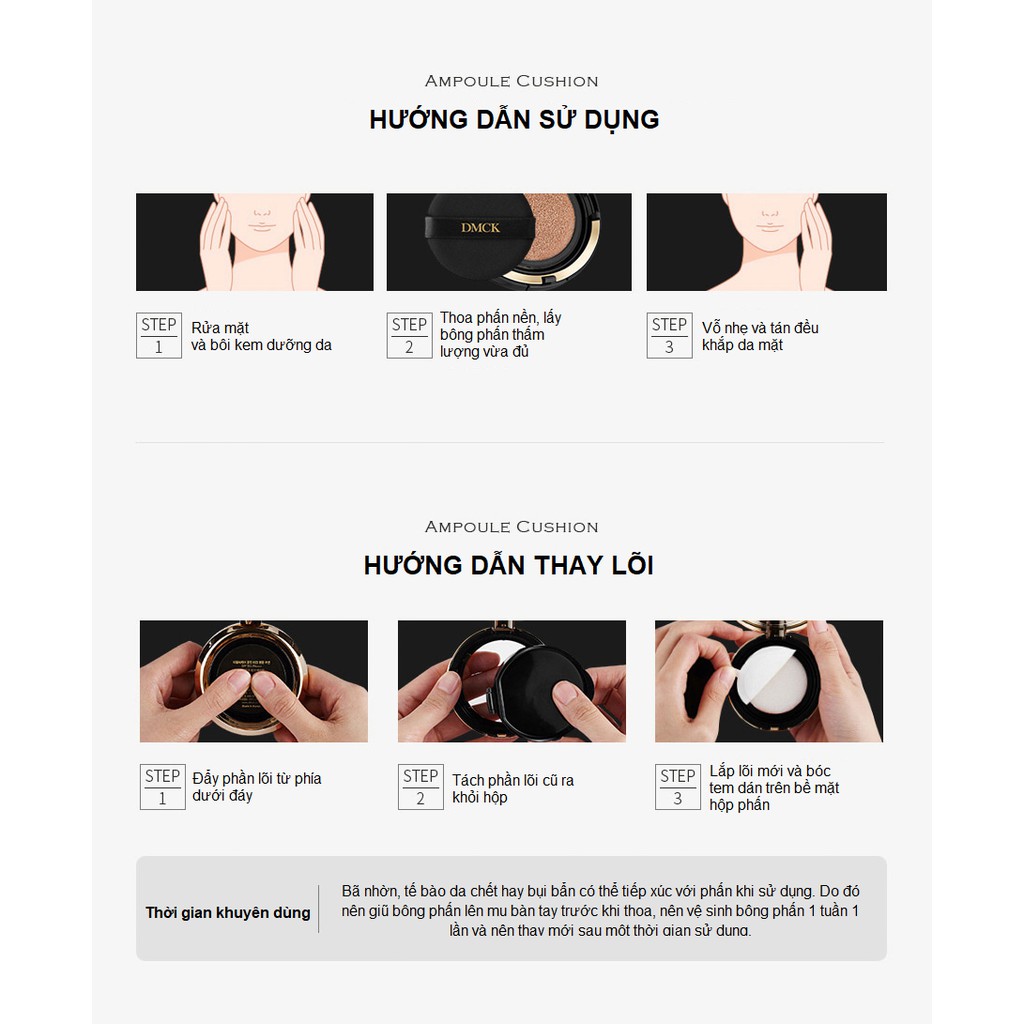 AMPOULE CUSHION

HƯỚNG DẪN SỬ DỤNG

DMCK

STEP 1 Rửa mặt và bôi kem dưỡng da

STEP 2 Thoa phấn nền, lấy bông phấn thấm lượng vừa đủ

STEP 3 Vỗ nhẹ và tán đều khắp da mặt

AMPOULE CUSHION

HƯỚNG DẪN THAY LÕI

STEP 1 Đẩy phần lõi từ phía dưới đáy

STEP 2 Tách phần lõi cũ ra khỏi hộp

STEP 3 Lắp lõi mới và bóc tem dán trên bề mặt hộp phấn

Thời gian khuyên dùng

Bã nhờn, tế bào da chết hay bụi bẩn có thể tiếp xúc với phấn khi sử dụng. Do đó nên giữ bông phấn lên mu bàn tay trước khi thoa, nên vệ sinh bông phấn 1 tuần 1 lần và nên thay mới sau một thời gian sử dụng.