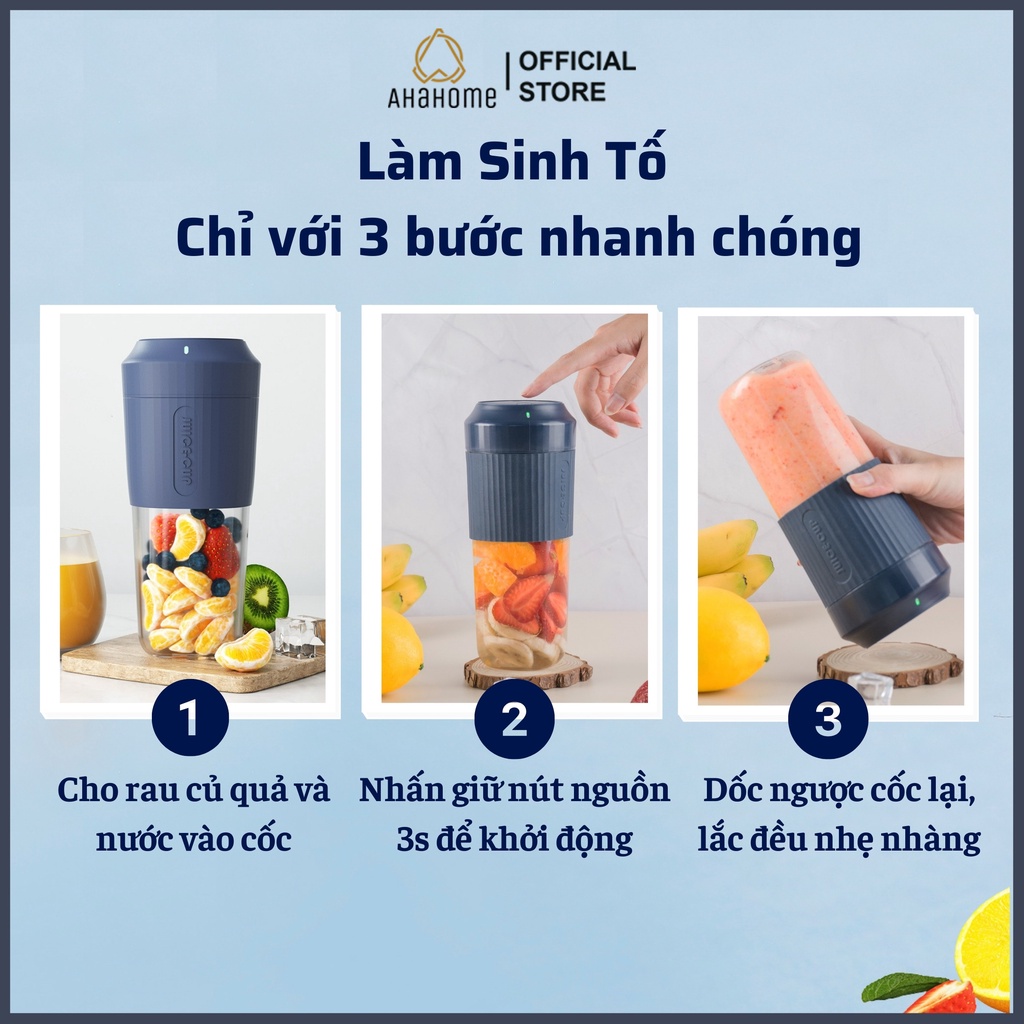 AHAHOME | OFFICIAL STORE

Làm Sinh Tố
Chỉ với 3 bước nhanh chóng

1
Cho rau củ quả và nước vào cốc

2
Nhấn giữ nút nguồn 3s để khởi động

3
Dốc ngược cốc lại, lắc đều nhẹ nhàng