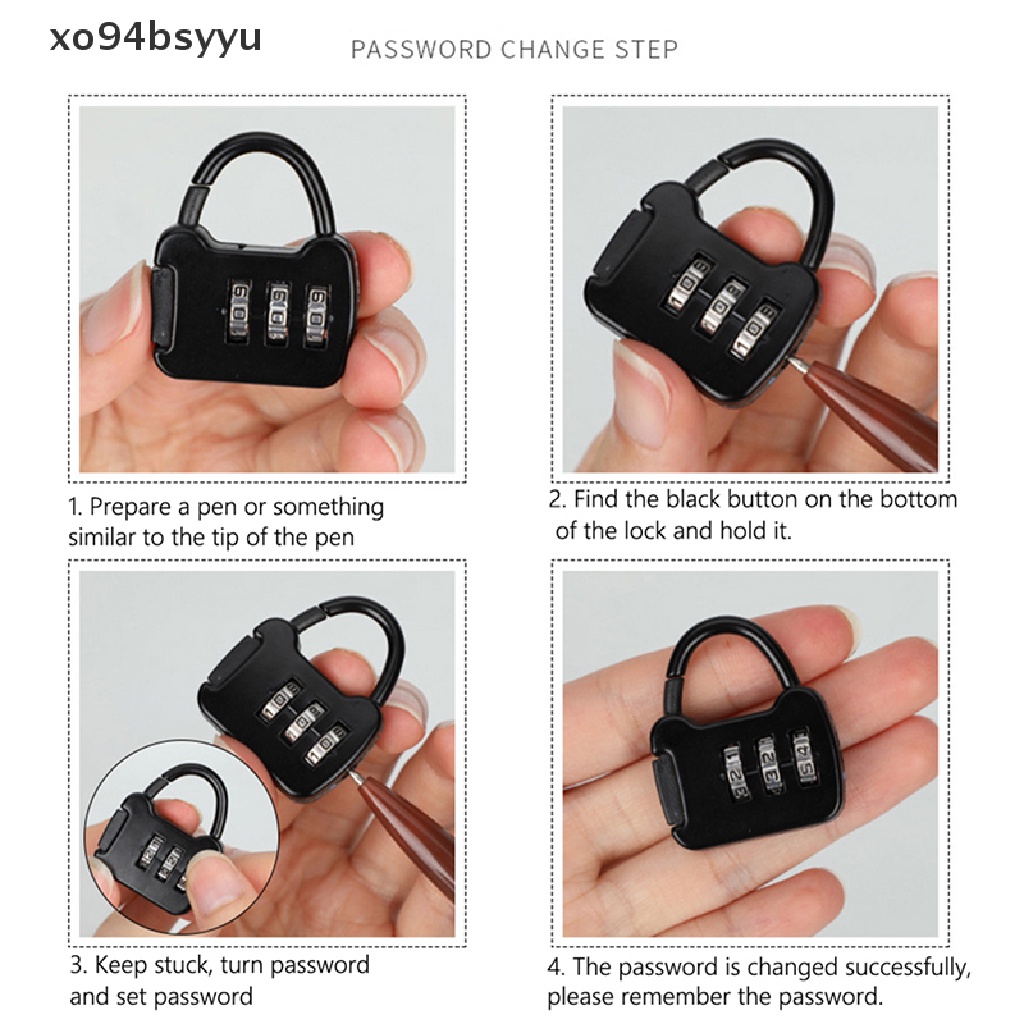 xo94bsyyu

PASSWORD CHANGE STEP

1. Prepare a pen or something similar to the tip of the pen

2. Find the black button on the bottom of the lock and hold it.

3. Keep stuck, turn password and set password

4. The password is changed successfully, please remember the password.