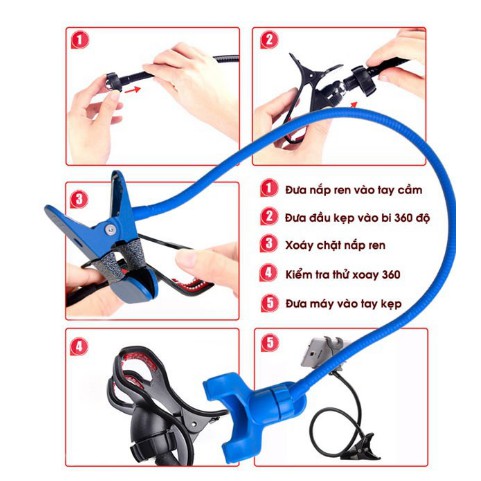 1

2

3

1 Đưa nắp ren vào tay cầm

2 Đưa đầu kẹp vào bi 360 độ

3 Xoáy chặt nắp ren

4 Kiểm tra thử xoay 360

5 Đưa máy vào tay kẹp

4

5