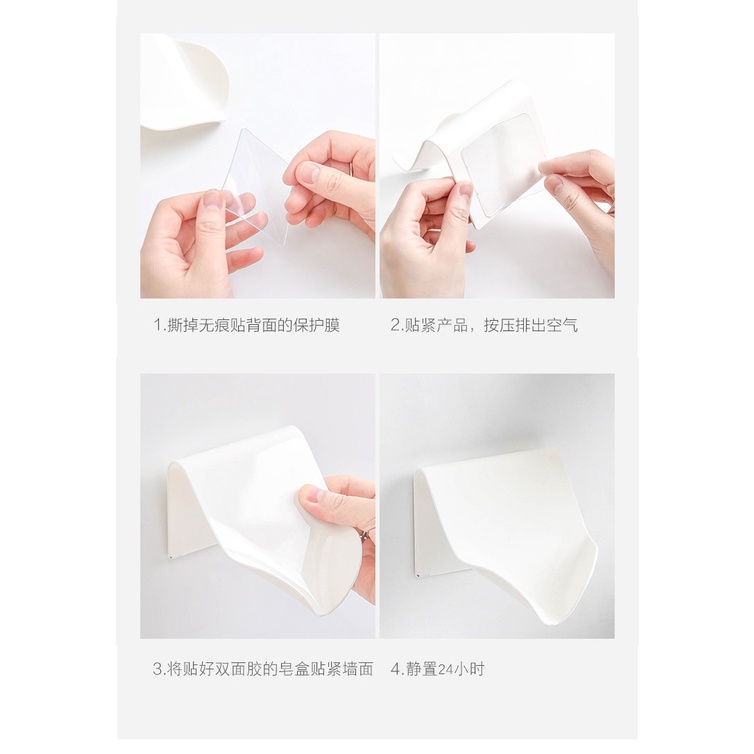 1.撕掉无痕贴背面的保护膜

2.贴紧产品，按压排出空气

3.将贴好双面胶的皂盒贴紧墙面

4.静置24小时