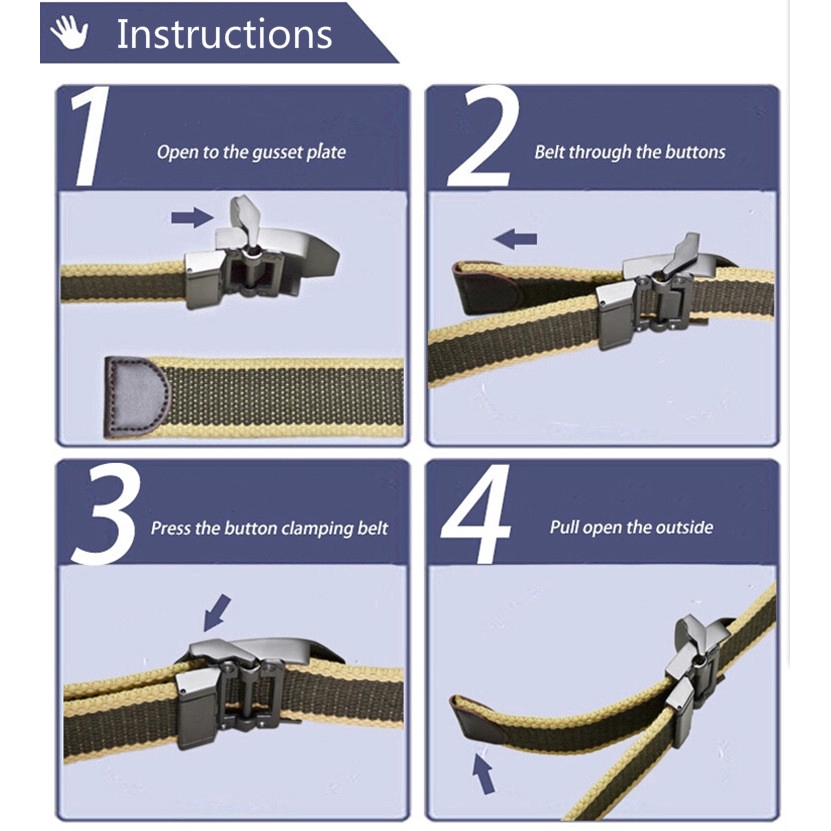 Instructions

1
Open to the gusset plate

2
Belt through the buttons

3
Press the button clamping belt

4
Pull open the outside