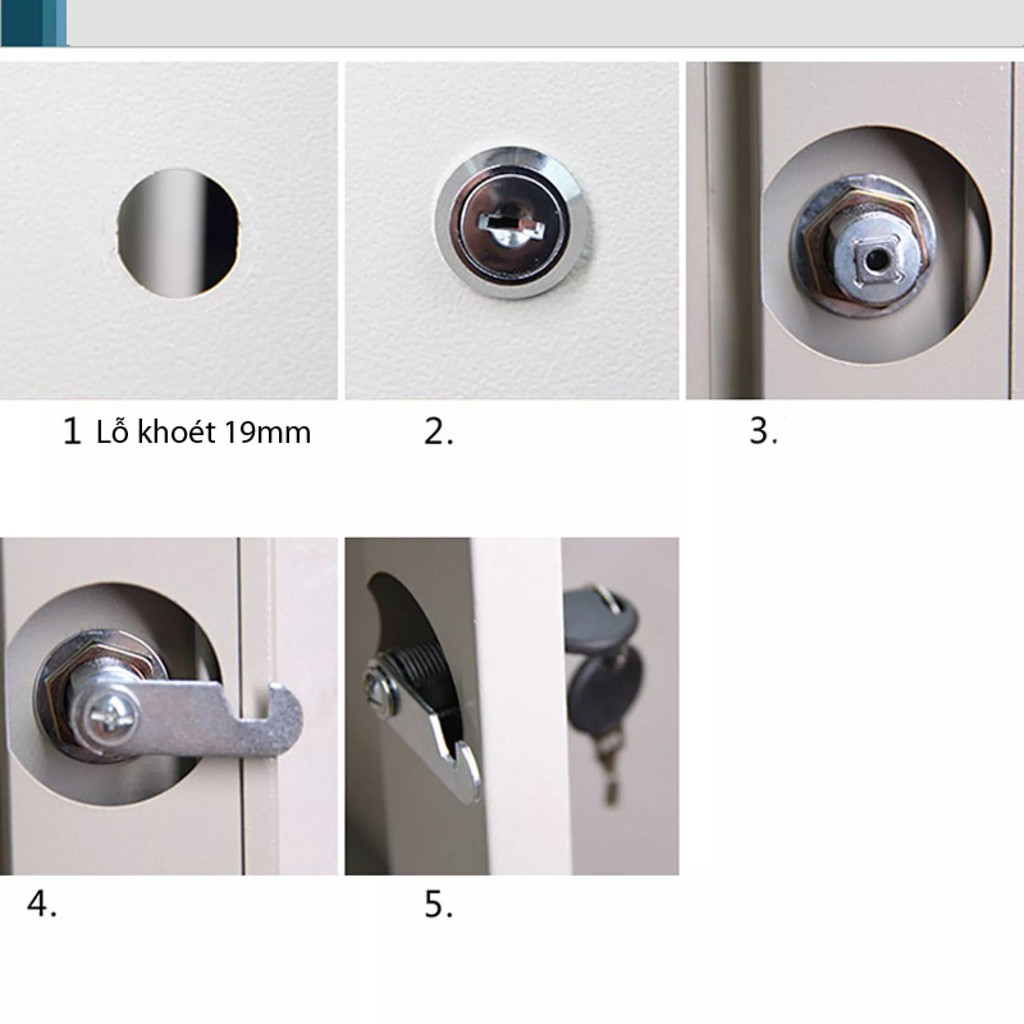 1 Lỗ khoét 19mm

2.

3.

4.

5.