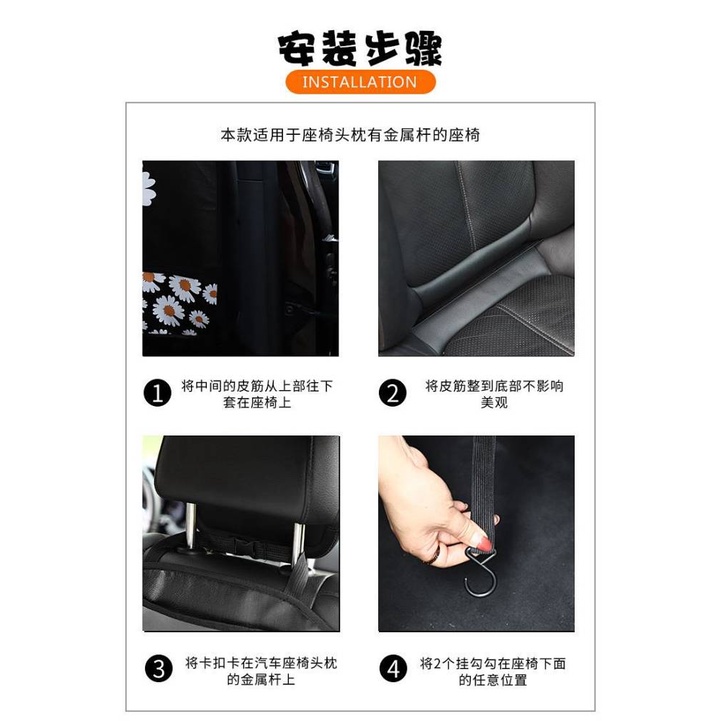 安装步骤
INSTALLATION

本款适用于座椅头枕有金属杆的座椅

1 将中间的皮筋从上部往下套在座椅上

2 将皮筋整到底部不影响美观

3 将卡扣卡在汽车座椅头枕的金属杆上

4 将2个挂勾勾在座椅下面的任意位置