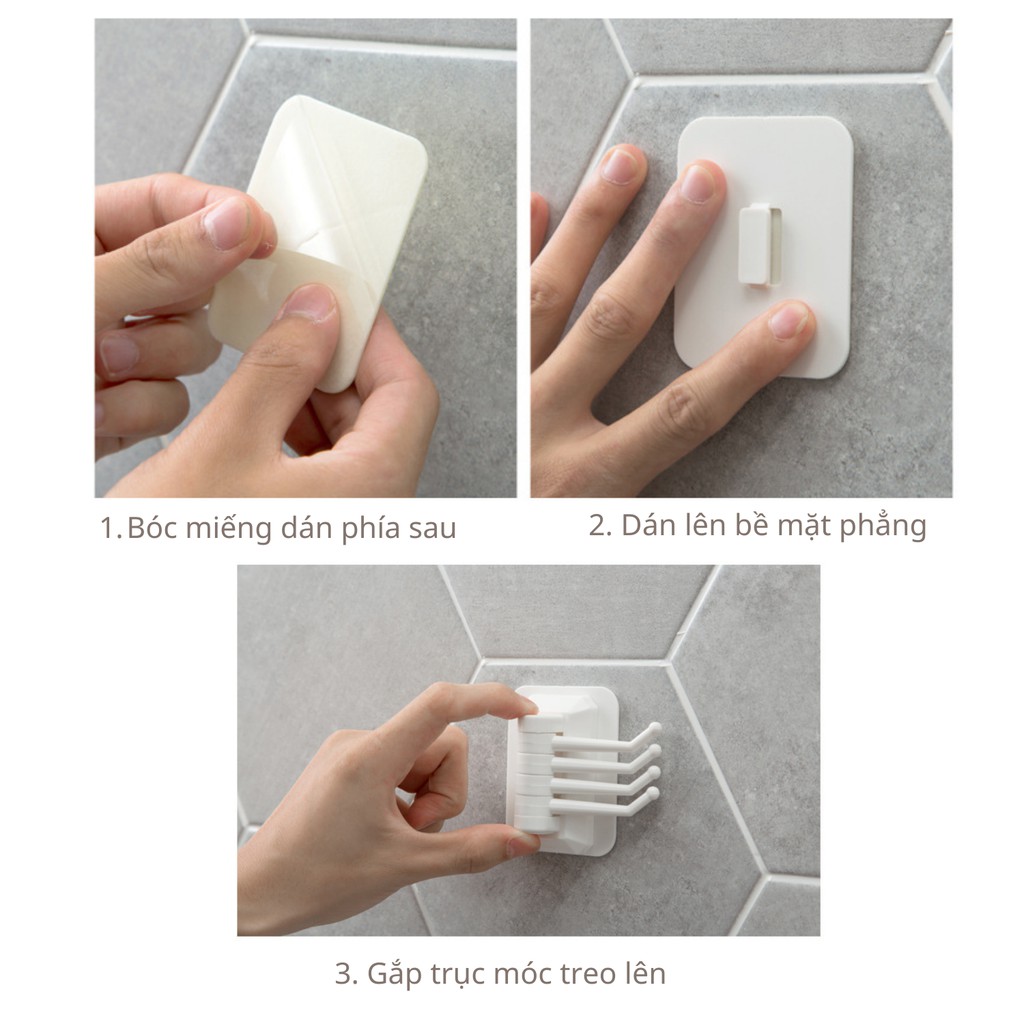 1. Bóc miếng dán phía sau

2. Dán lên bề mặt phẳng

3. Gắp trục móc treo lên