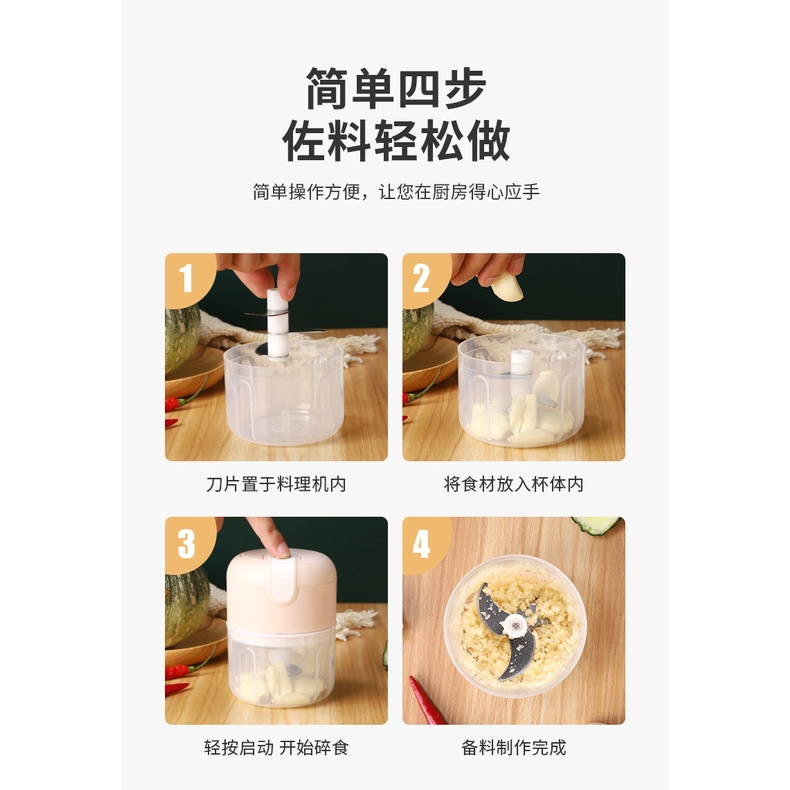 简单四步
佐料轻松做

简单操作方便，让您在厨房得心应手

1

刀片置于料理机内

2

将食材放入杯体内

3

轻按启动 开始碎食

4

备料制作完成