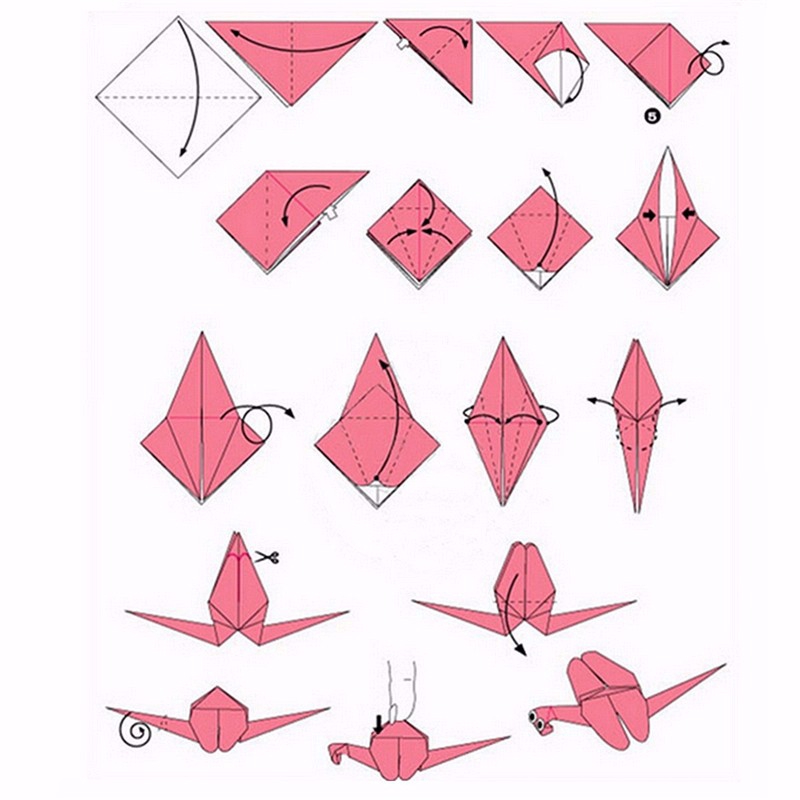 5