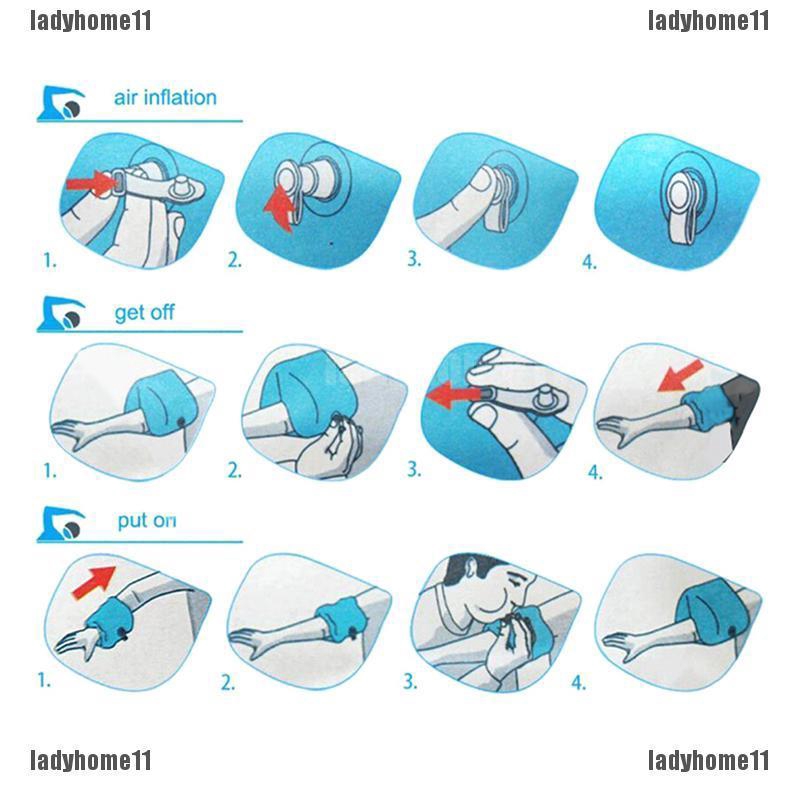 ladyhome11 ladyhome11

air inflation

1. 2. 3. 4.

get off

1. 2. 3. 4.

put on

1. 2. 3. 4.

ladyhome11 ladyhome11