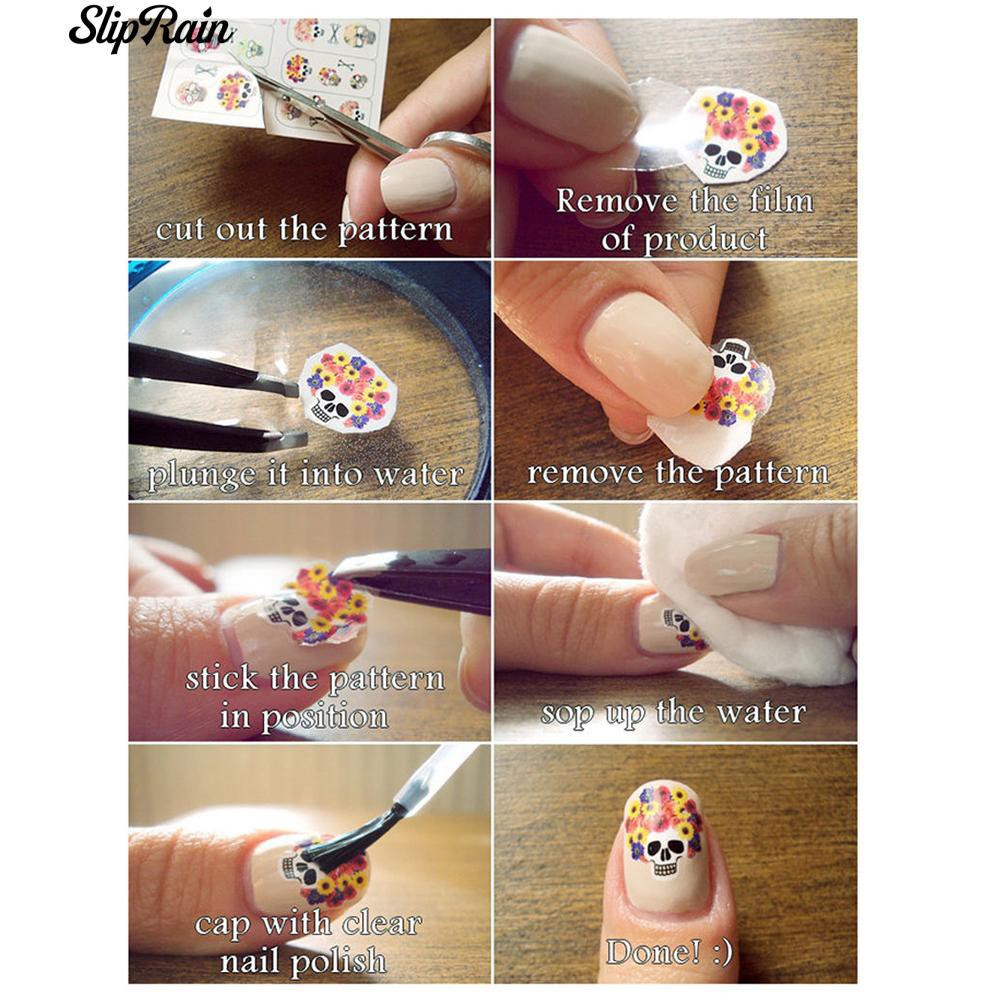 SlipRain

cut out the pattern

Remove the film of product

plunge it into water

remove the pattern

stick the pattern in position

sop up the water

cap with clear nail polish

Done! :)