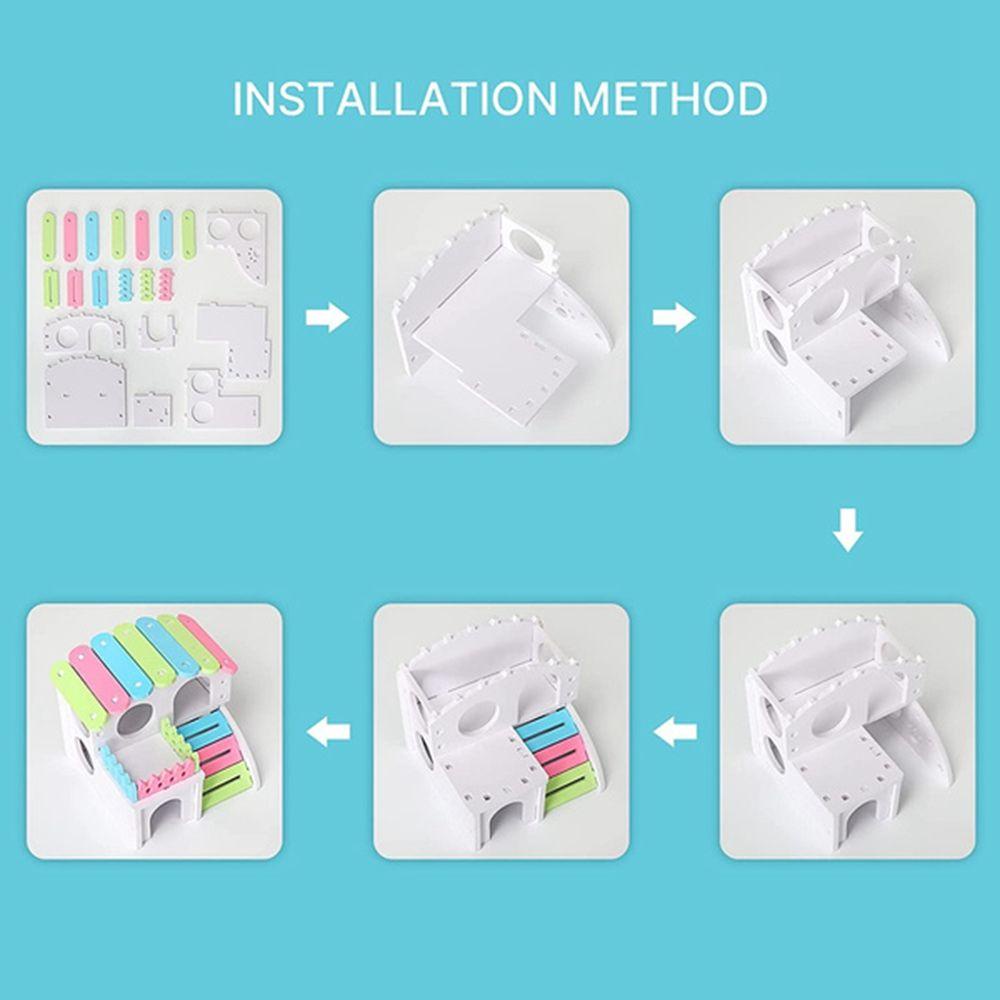 INSTALLATION METHOD