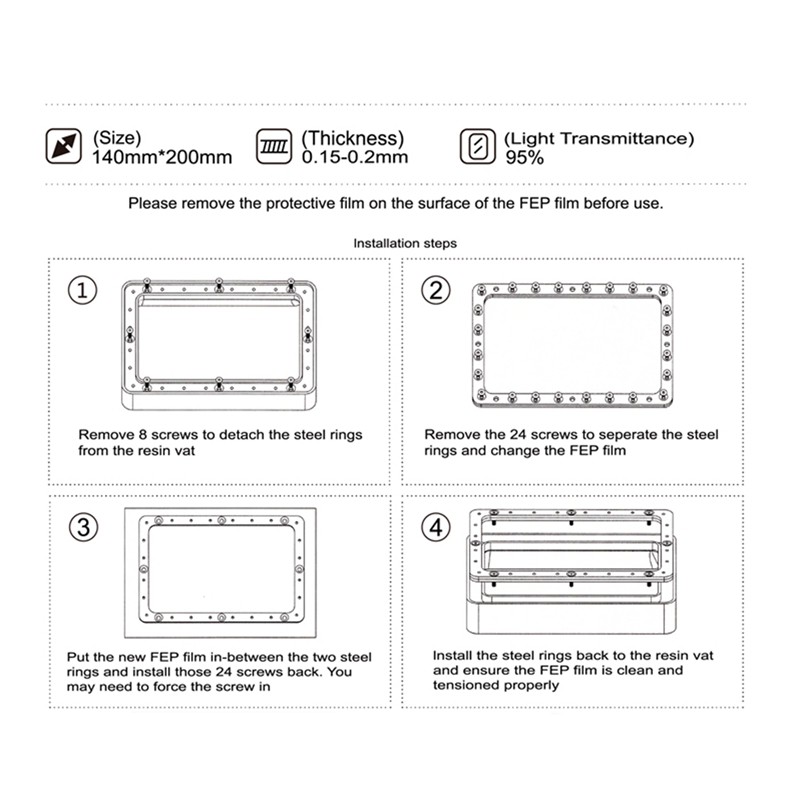 (Size)
140mm*200mm

(Thickness)
0.15-0.2mm

(Light Transmittance)
95%

Please remove the protective film on the surface of the FEP film before use.

Installation steps

①

Remove 8 screws to detach the steel rings from the resin vat

②

Remove the 24 screws to seperate the steel rings and change the FEP film

③

Put the new FEP film in-between the two steel rings and install those 24 screws back. You may need to force the screw in

④

Install the steel rings back to the resin vat and ensure the FEP film is clean and tensioned properly