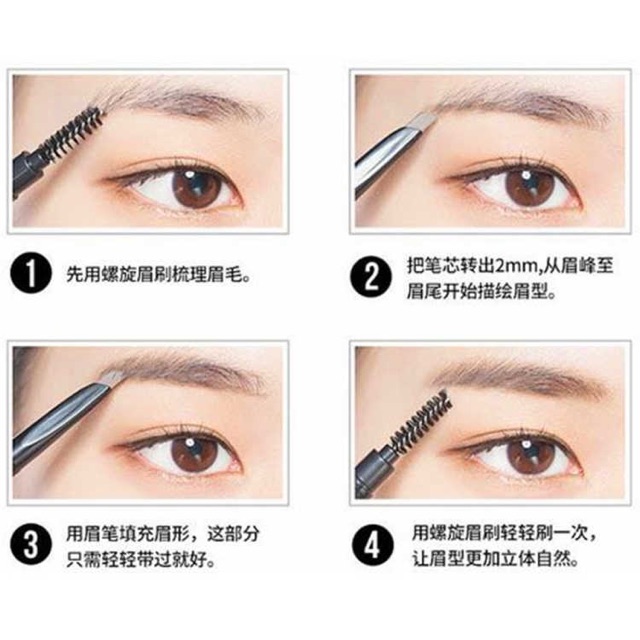 1 先用螺旋眉刷梳理眉毛。

2 把笔芯转出2mm,从眉峰至眉尾开始描绘眉型。

3 用眉笔填充眉形，这部分只需轻轻带过就好。

4 用螺旋眉刷轻轻刷一次，让眉型更加立体自然。