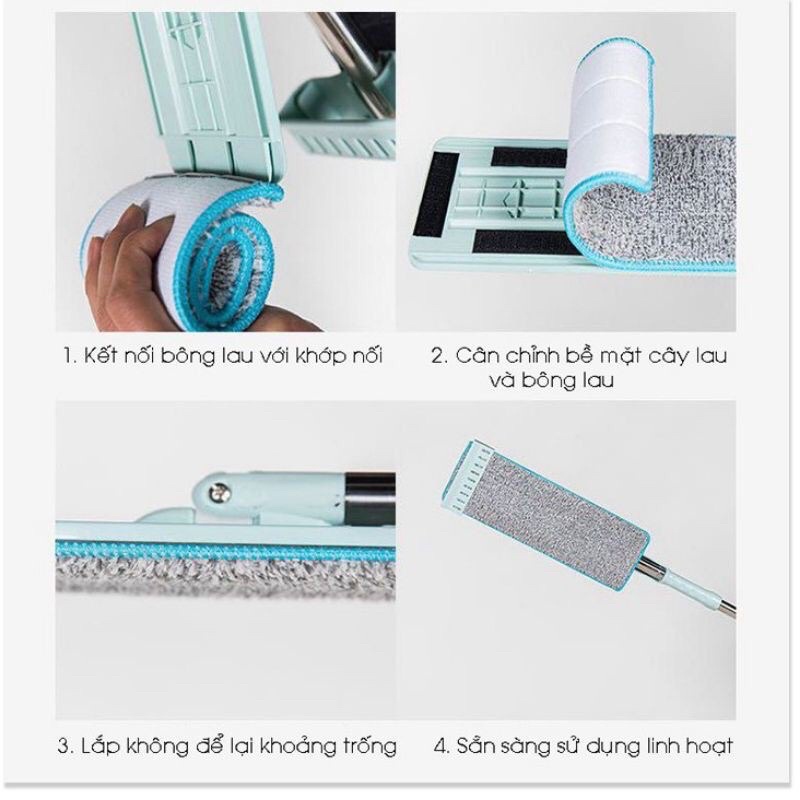 1. Kết nối bông lau với khớp nối

2. Căn chỉnh bề mặt cây lau và bông lau

3. Lắp không để lại khoảng trống

4. Sẵn sàng sử dụng linh hoạt