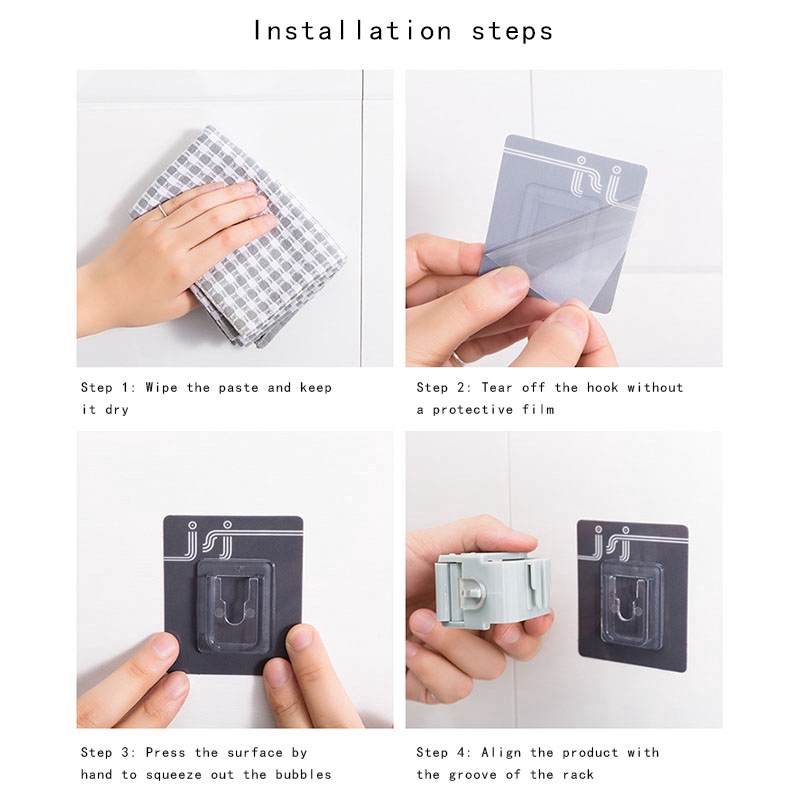 Installation steps

Step 1: Wipe the paste and keep it dry

Step 2: Tear off the hook without a protective film

Step 3: Press the surface by hand to squeeze out the bubbles

Step 4: Align the product with the groove of the rack