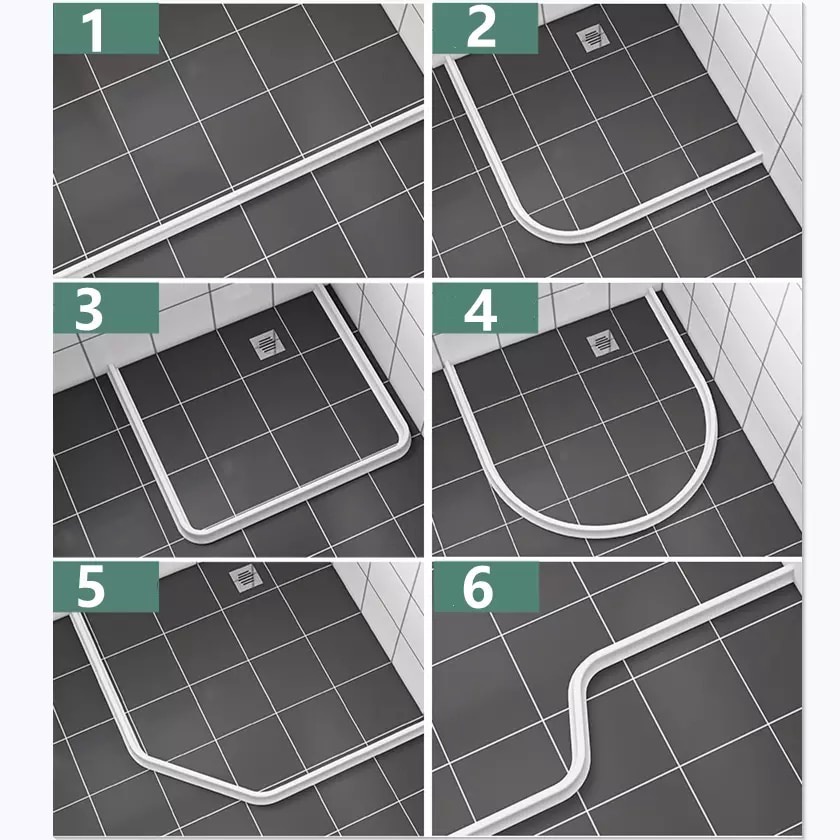 1

2

3

4

5

6