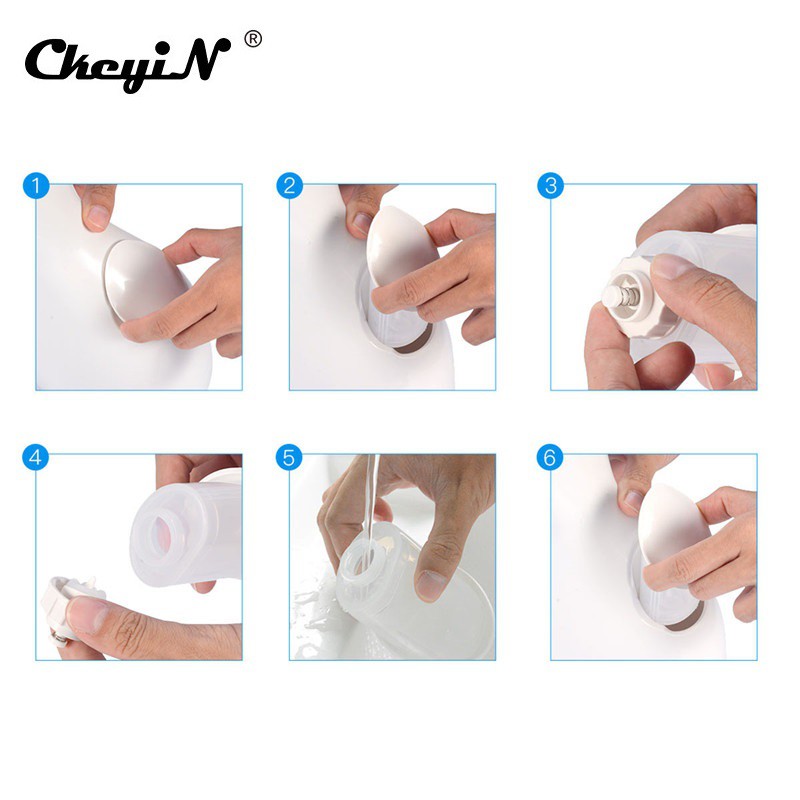 CkeyiN ®

1

2

3

4

5

6