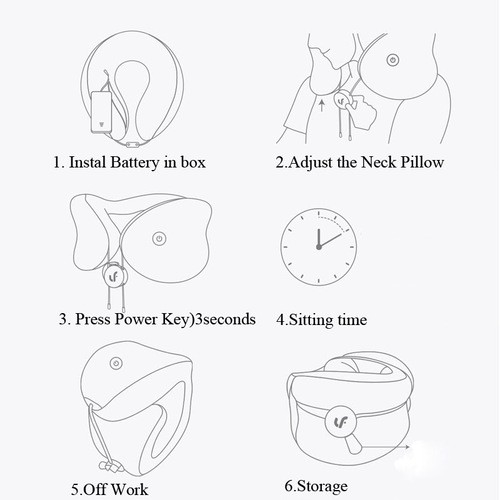 1. Instal Battery in box

2.Adjust the Neck Pillow

3. Press Power Key)3seconds

4.Sitting time

5.Off Work

6.Storage