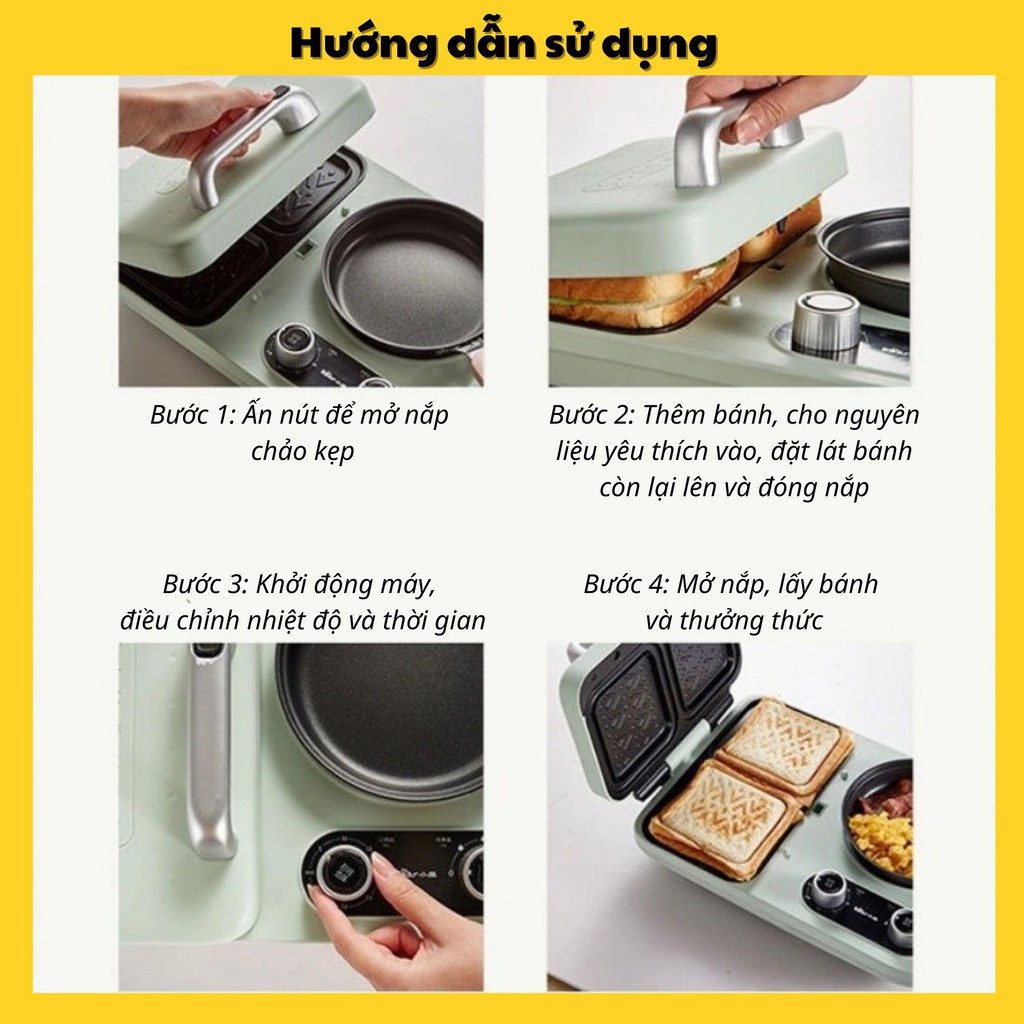 Hướng dẫn sử dụng

Bước 1: Ấn nút để mở nắp chảo kẹp

Bước 2: Thêm bánh, cho nguyên liệu yêu thích vào, đặt lát bánh còn lại lên và đóng nắp

Bước 3: Khởi động máy, điều chỉnh nhiệt độ và thời gian

Bước 4: Mở nắp, lấy bánh và thưởng thức