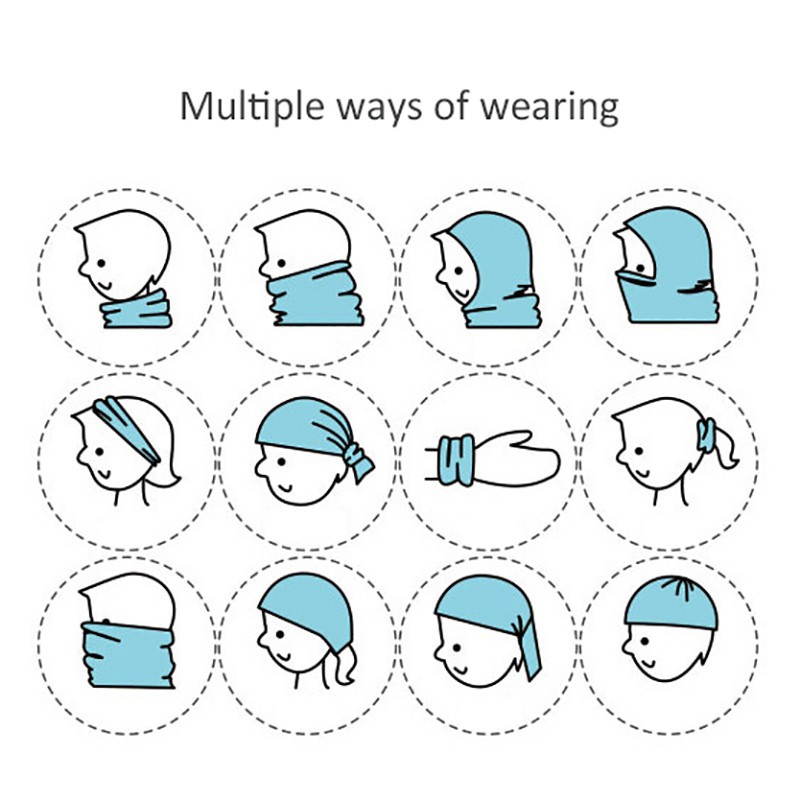 Multiple ways of wearing