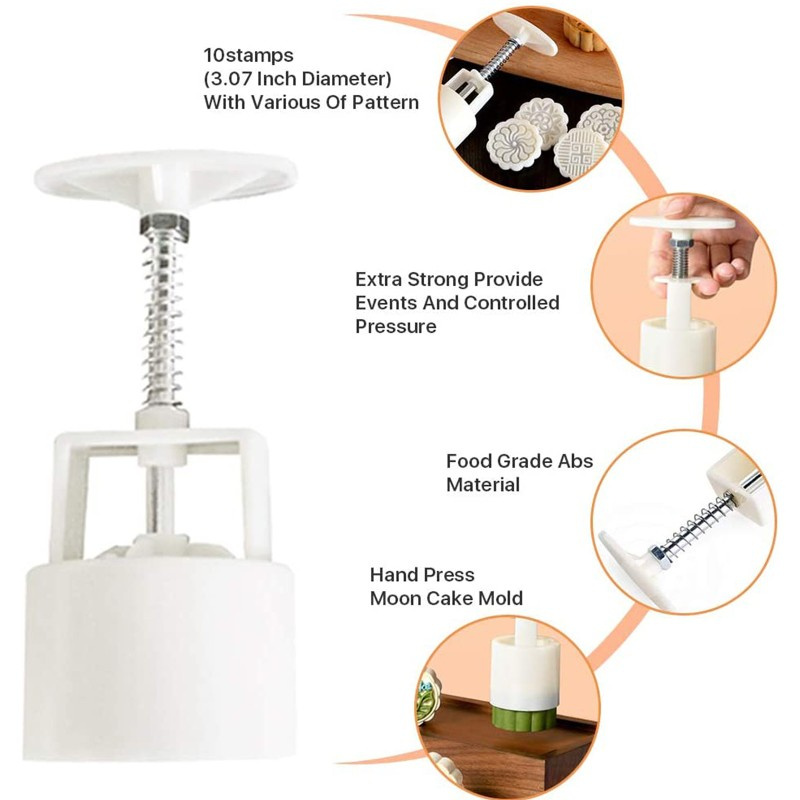 10stamps
(3.07 Inch Diameter)
With Various Of Pattern

Extra Strong Provide
Events And Controlled
Pressure

Food Grade Abs
Material

Hand Press
Moon Cake Mold