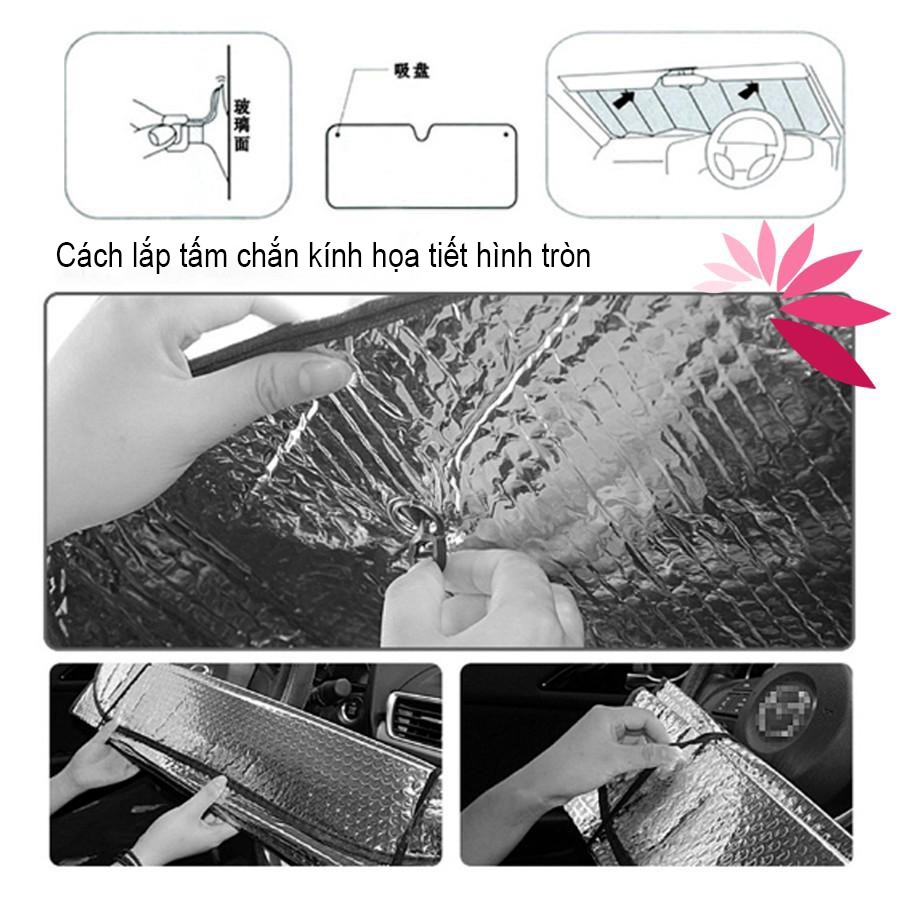 玻璃面

吸盘

Cách lắp tấm chắn kính họa tiết hình tròn