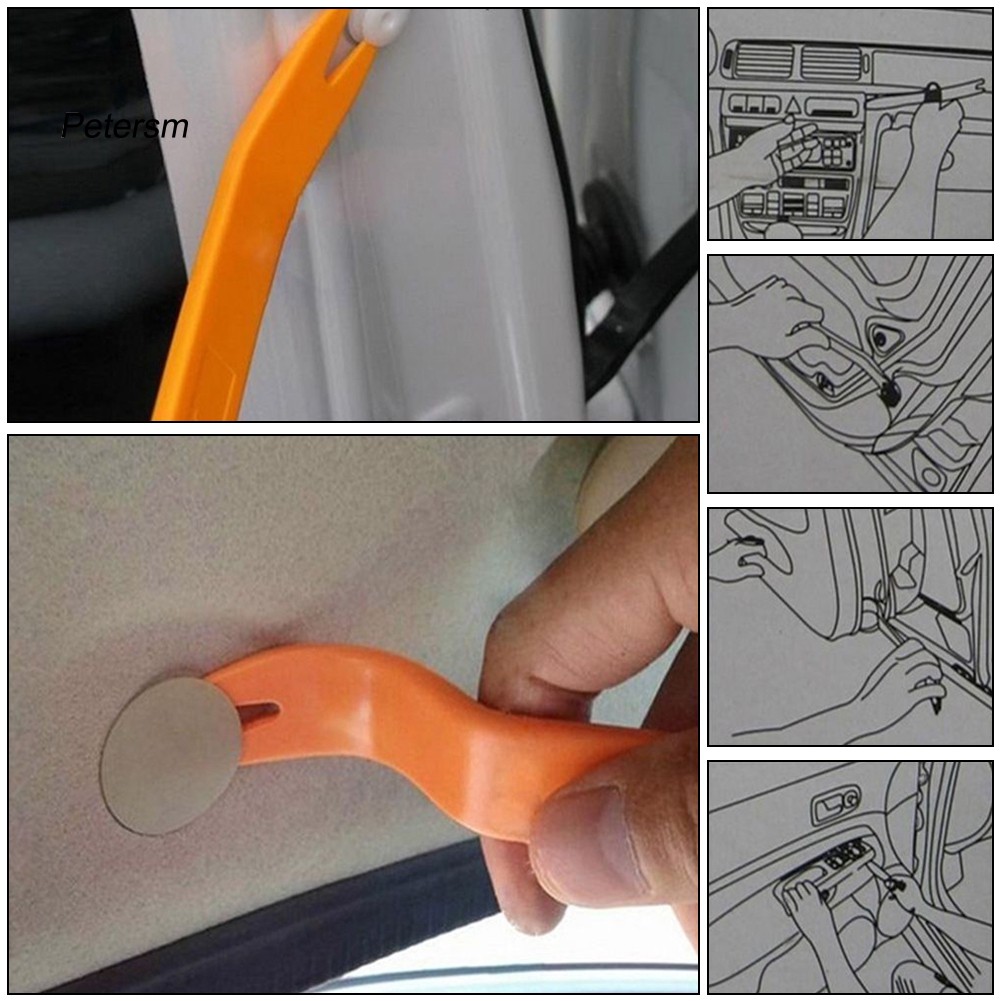 Petersm