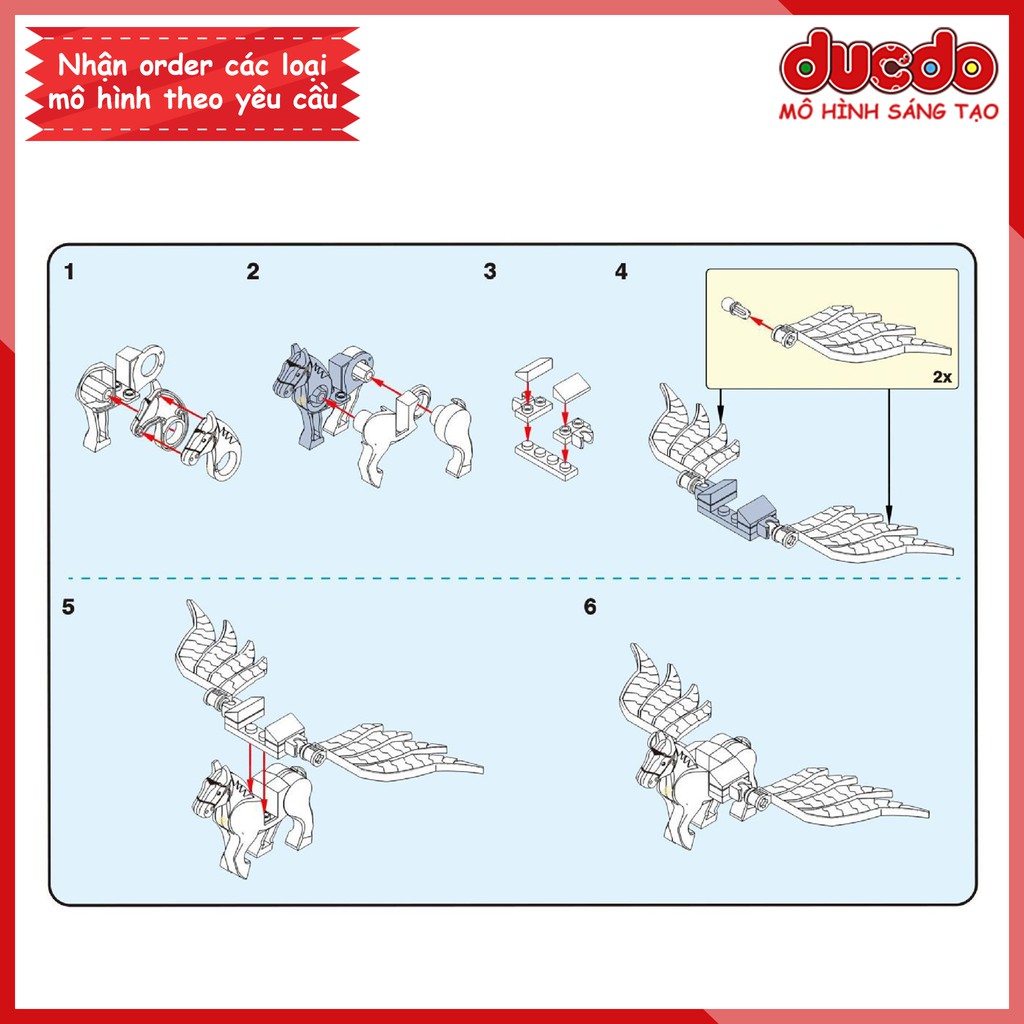 Nhận order các loại mô hình theo yêu cầu

ducdo
MÔ HÌNH SÁNG TẠO

1

2

3

4

2x

5

6