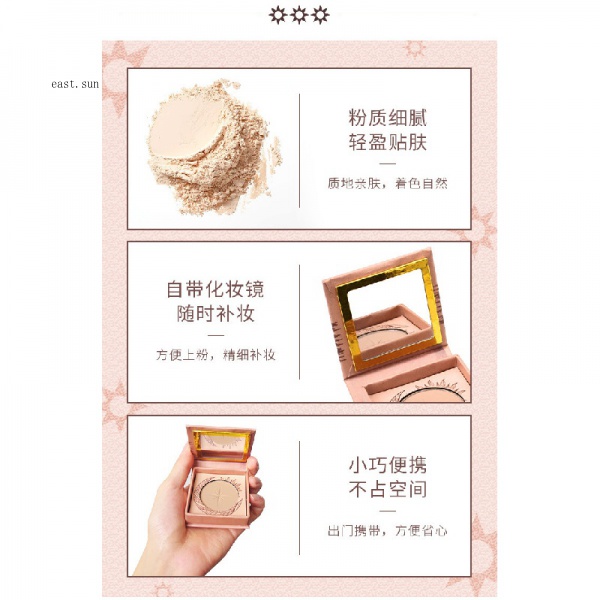 east.sun

粉质细腻
轻盈贴肤

质地亲肤，着色自然

自带化妆镜
随时补妆

方便上粉，精细补妆

小巧便携
不占空间

出门携带，方便省心