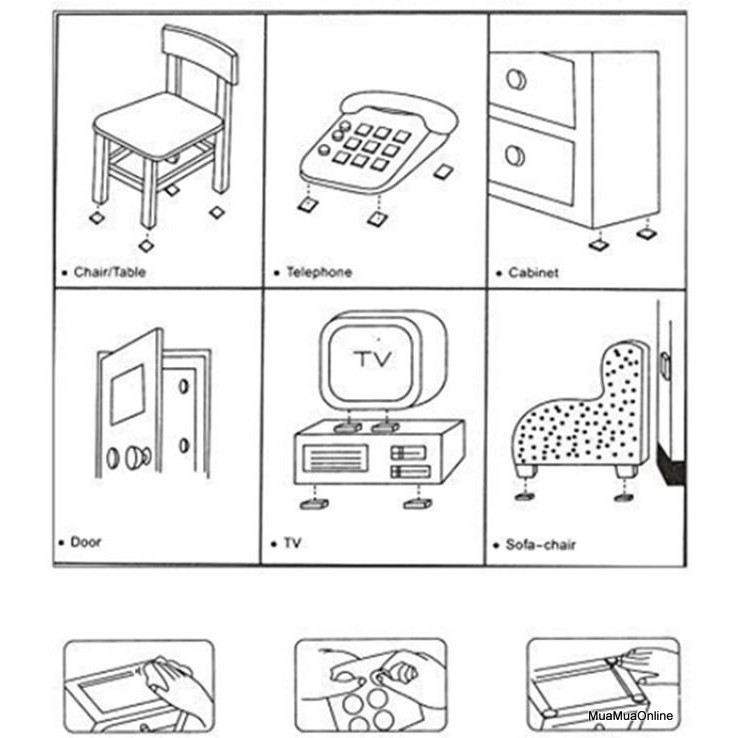 • Chair/Table

• Telephone

• Cabinet

• Door

TV

• TV

• Sofa-chair

MuaMuaOnline