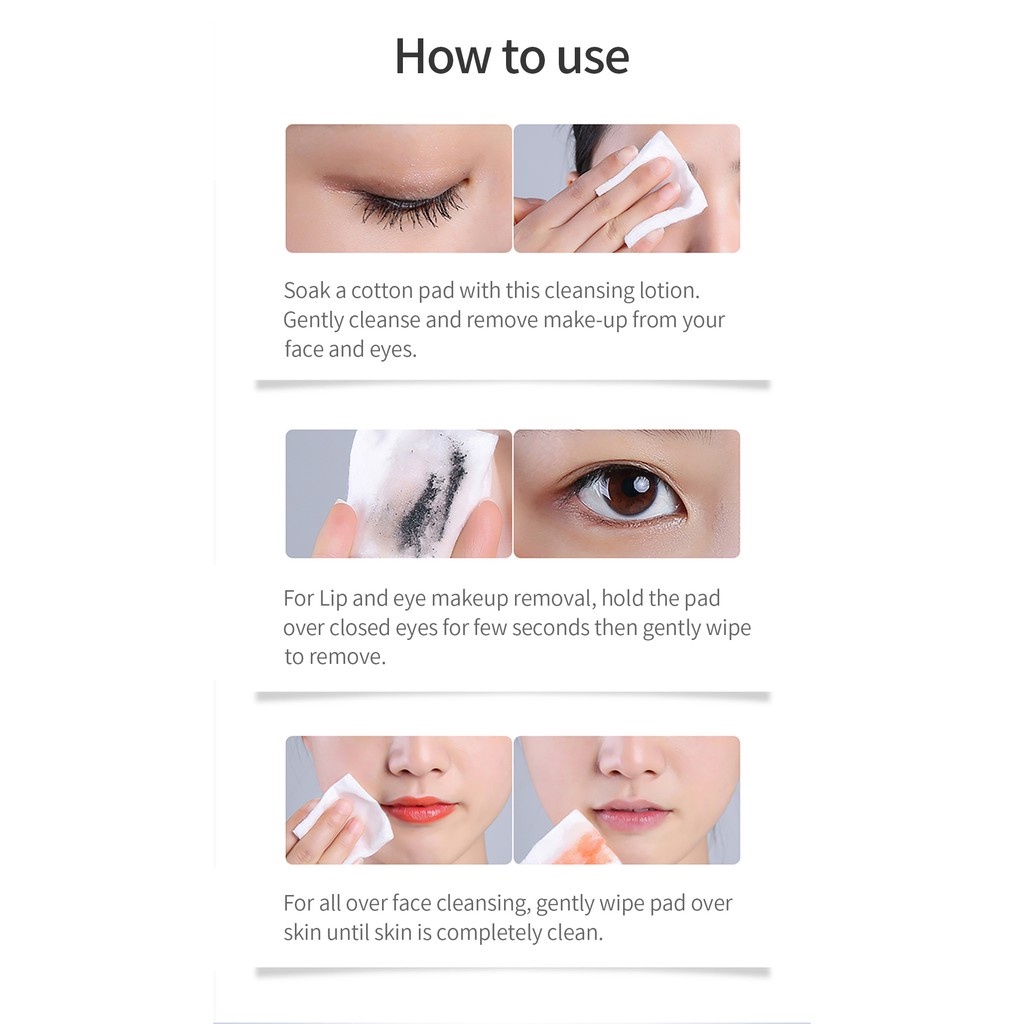 How to use

Soak a cotton pad with this cleansing lotion. Gently cleanse and remove make-up from your face and eyes.

For Lip and eye makeup removal, hold the pad over closed eyes for few seconds then gently wipe to remove.

For all over face cleansing, gently wipe pad over skin until skin is completely clean.