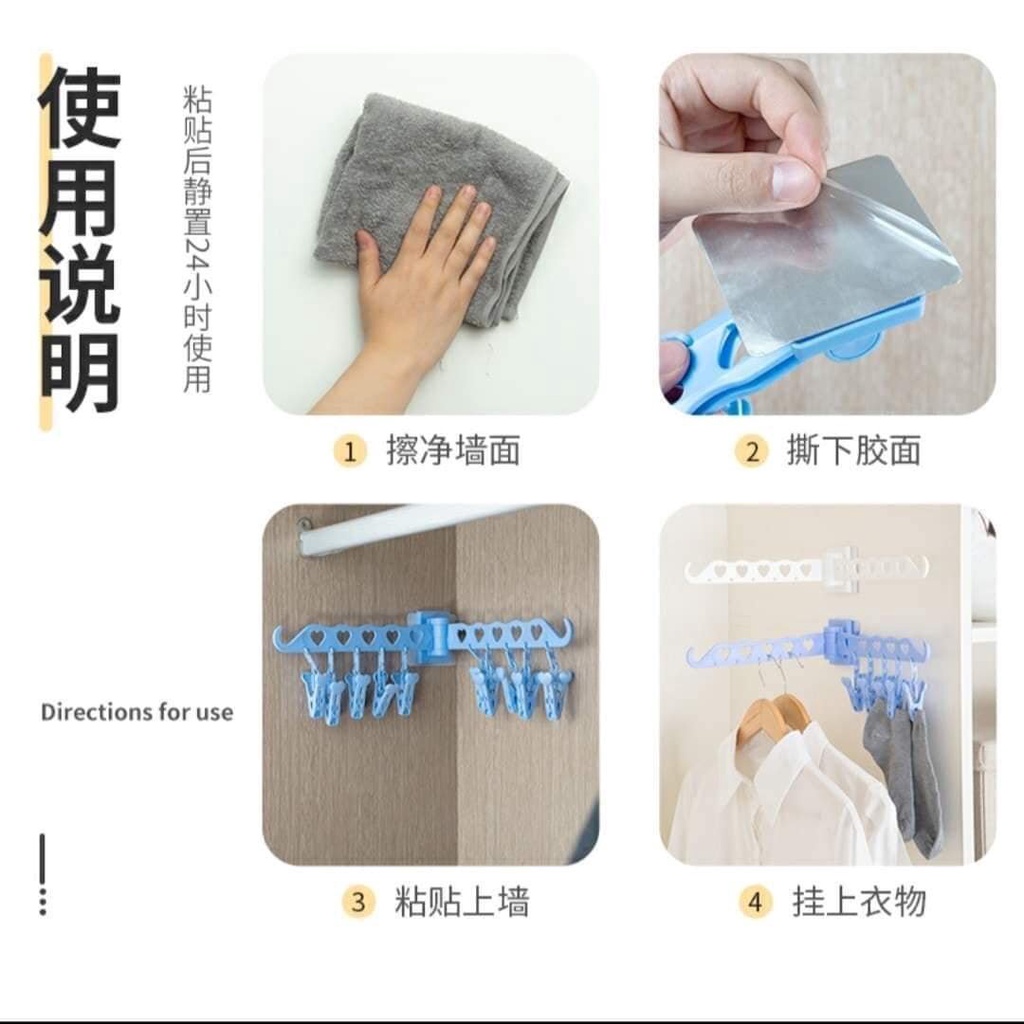 使用说明

粘贴后静置24小时使用

Directions for use

1 擦净墙面

2 撕下胶面

3 粘贴上墙

4 挂上衣物